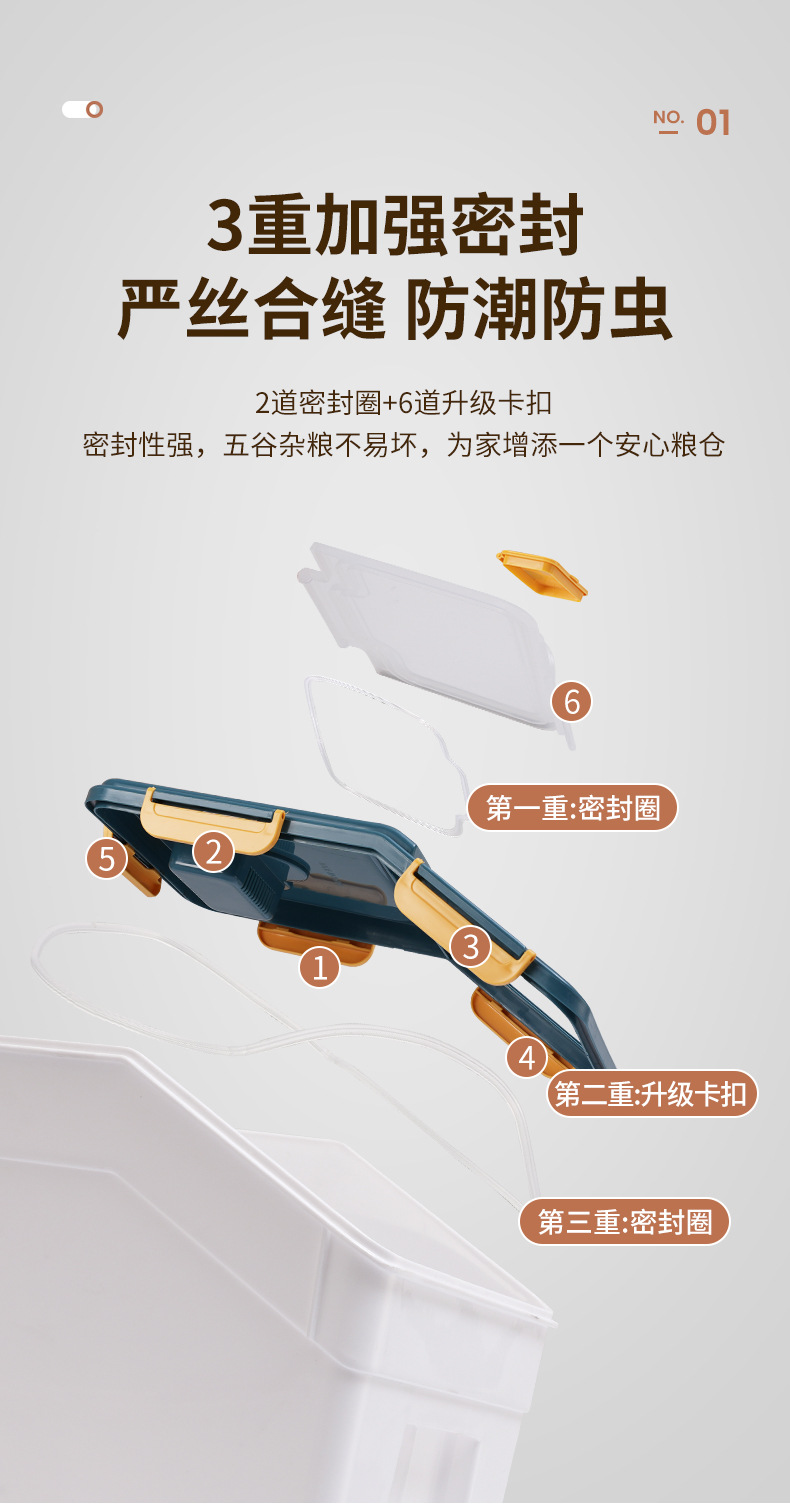 NO. 01

3重加强密封
严丝合缝 防潮防虫

2道密封圈+6道升级卡扣
密封性强，五谷杂粮不易坏，为家增添一个安心粮仓

6

第一重:密封圈

5 2

3

1

4

第二重:升级卡扣

第三重:密封圈