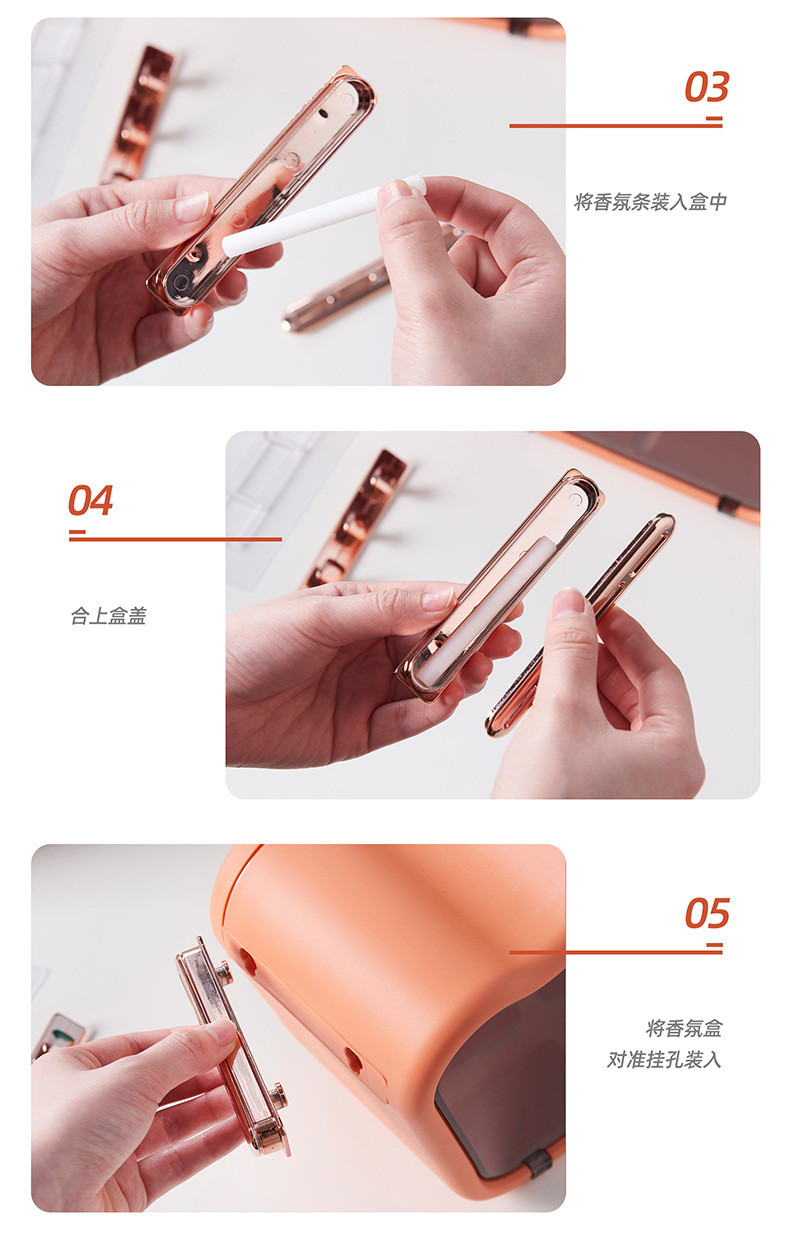 03

将香氛条装入盒中

04

合上盒盖

05

将香氛盒
对准挂孔装入