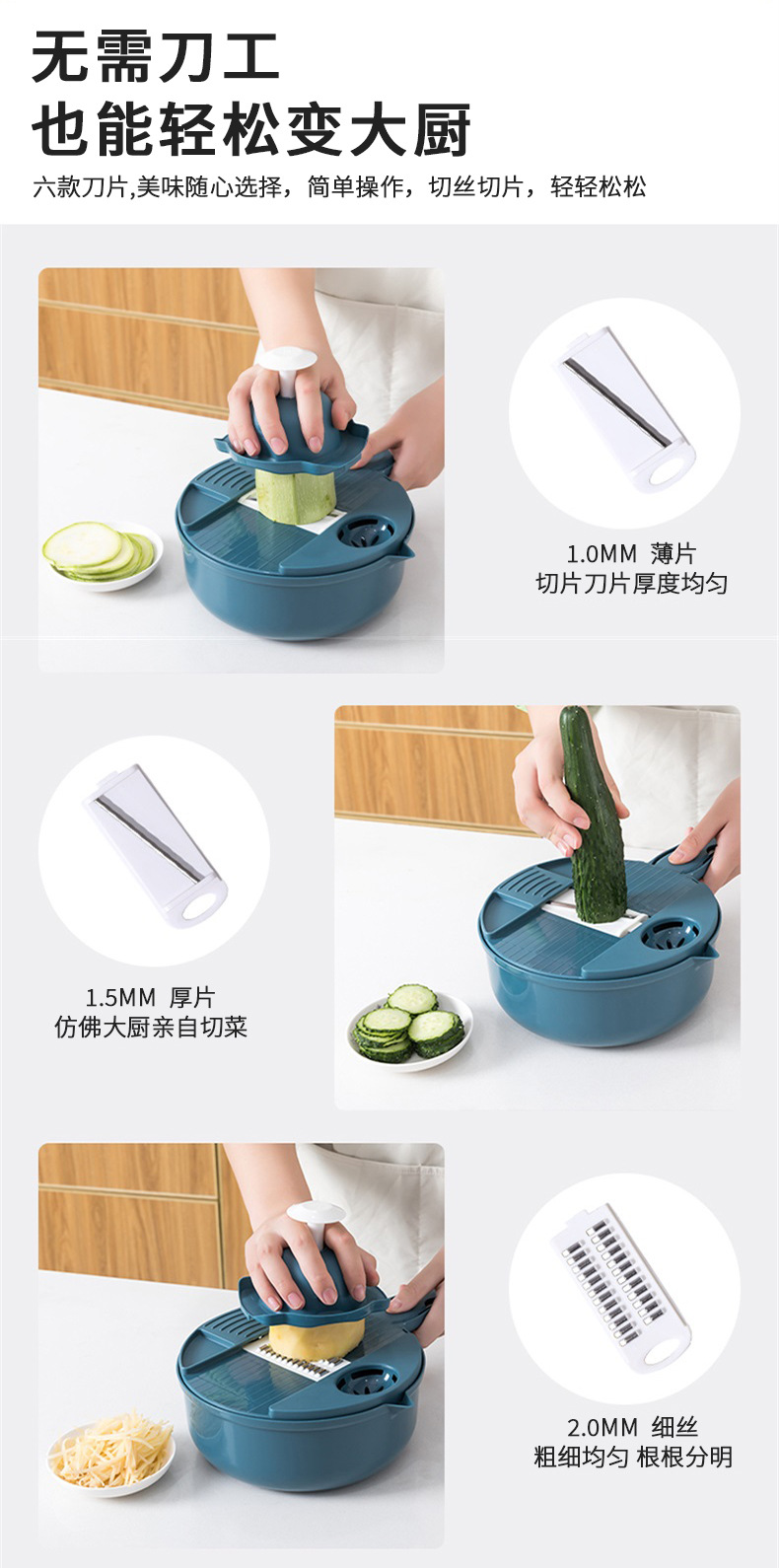 无需刀工
也能轻松变大厨

六款刀片,美味随心选择，简单操作，切丝切片，轻轻松松

1.0MM 薄片
切片刀片厚度均匀

1.5MM 厚片
仿佛大厨亲自切菜

2.0MM 细丝
粗细均匀 根根分明