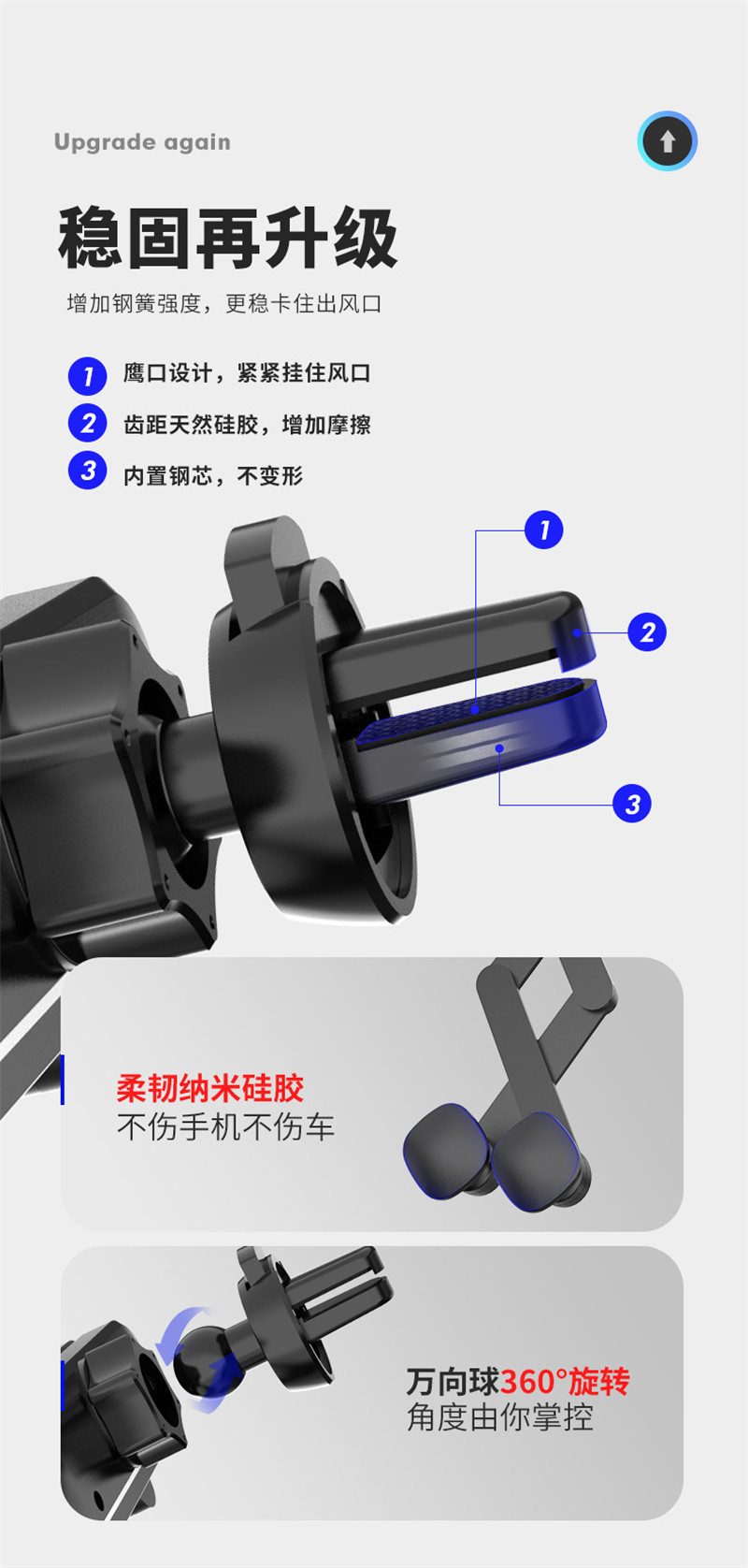 Upgrade again

稳固再升级

增加钢簧强度，更稳卡住出风口

1 鹰口设计，紧紧挂住风口
2 齿距天然硅胶，增加摩擦
3 内置钢芯，不变形

1
2
3

柔韧纳米硅胶
不伤手机不伤车

万向球360°旋转
角度由你掌控