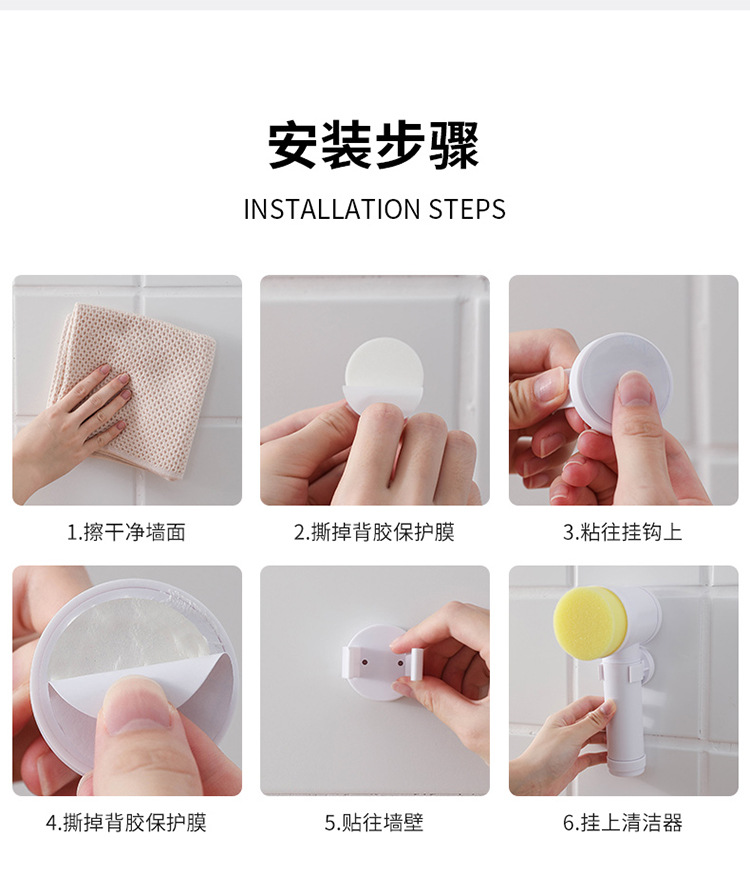 安装步骤

INSTALLATION STEPS

1.擦干净墙面

2.撕掉背胶保护膜

3.粘往挂钩上

4.撕掉背胶保护膜

5.贴往墙壁

6.挂上清洁器