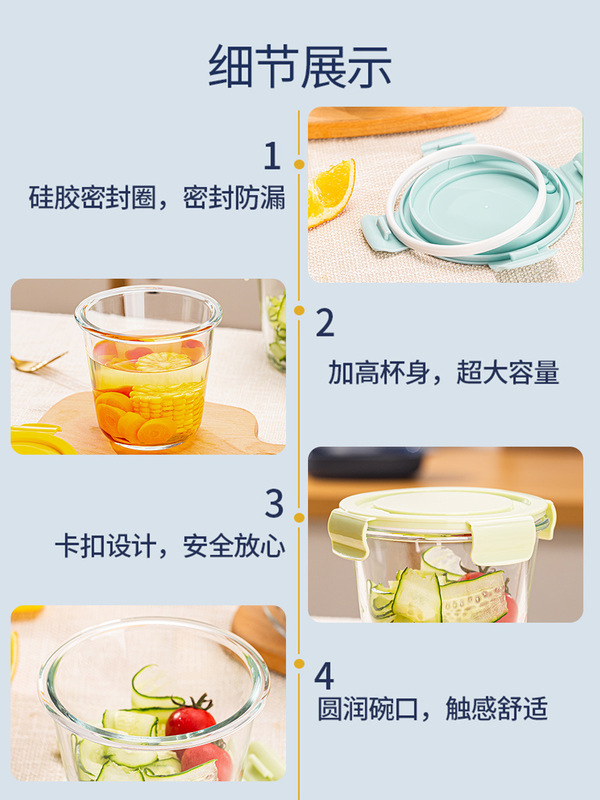 细节展示

1
硅胶密封圈，密封防漏

2
加高杯身，超大容量

3
卡扣设计，安全放心

4
圆润碗口，触感舒适