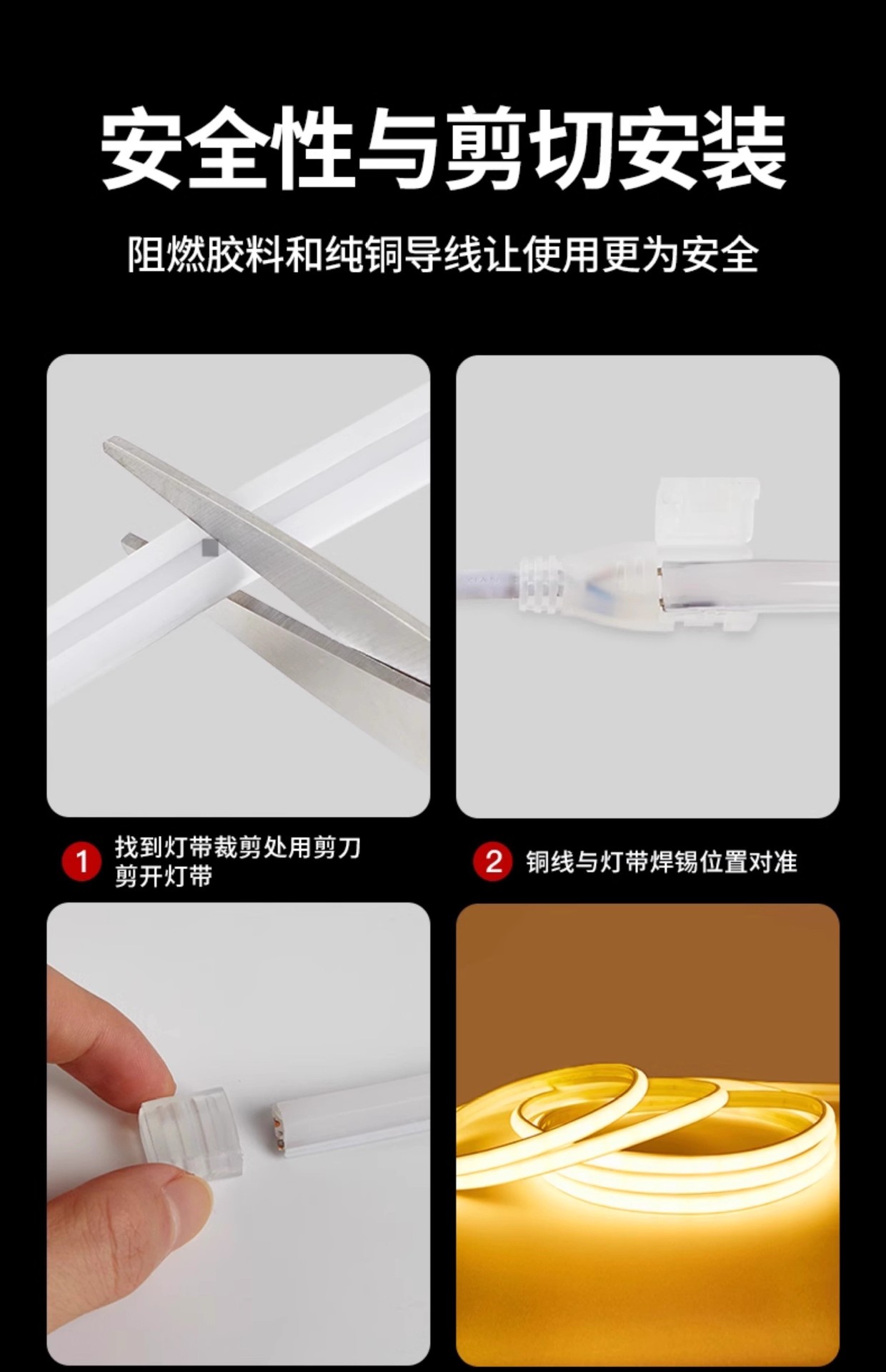 安全性与剪切安装

阻燃胶料和纯铜导线让使用更为安全

1 找到灯带裁剪处用剪刀剪开灯带

2 铜线与灯带焊锡位置对准