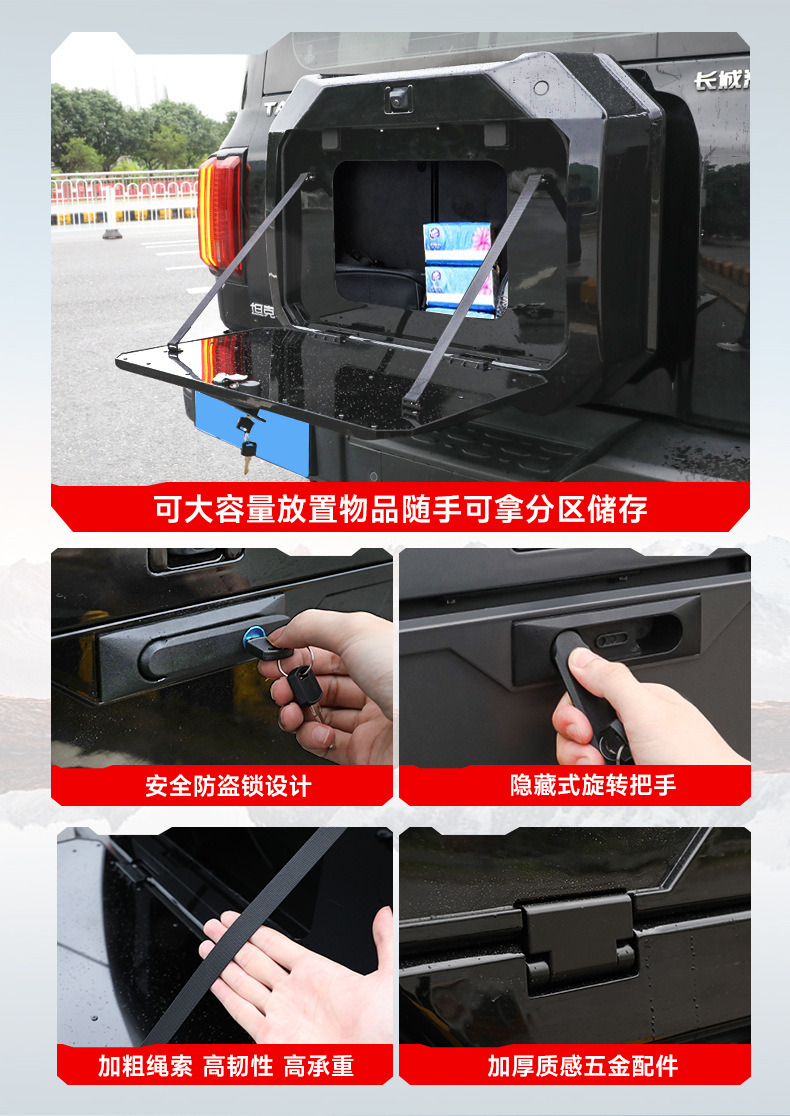 长城
坦克
可大容量放置物品随手可拿分区储存

安全防盗锁设计

隐藏式旋转把手

加粗绳索 高韧性 高承重

加厚质感五金配件