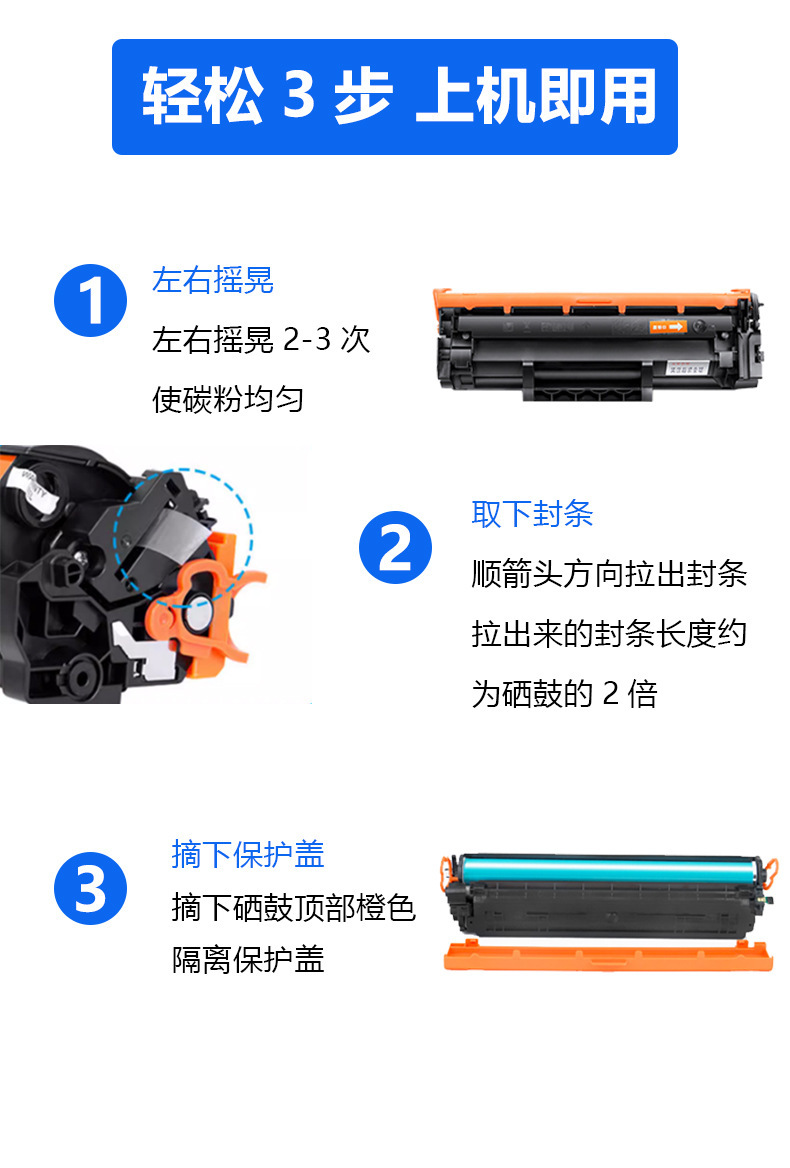 轻松 3 步 上机即用

1

左右摇晃

左右摇晃 2-3 次
使碳粉均匀

2

取下封条

顺箭头方向拉出封条
拉出来的封条长度约
为硒鼓的 2 倍

3

摘下保护盖

摘下硒鼓顶部橙色
隔离保护盖