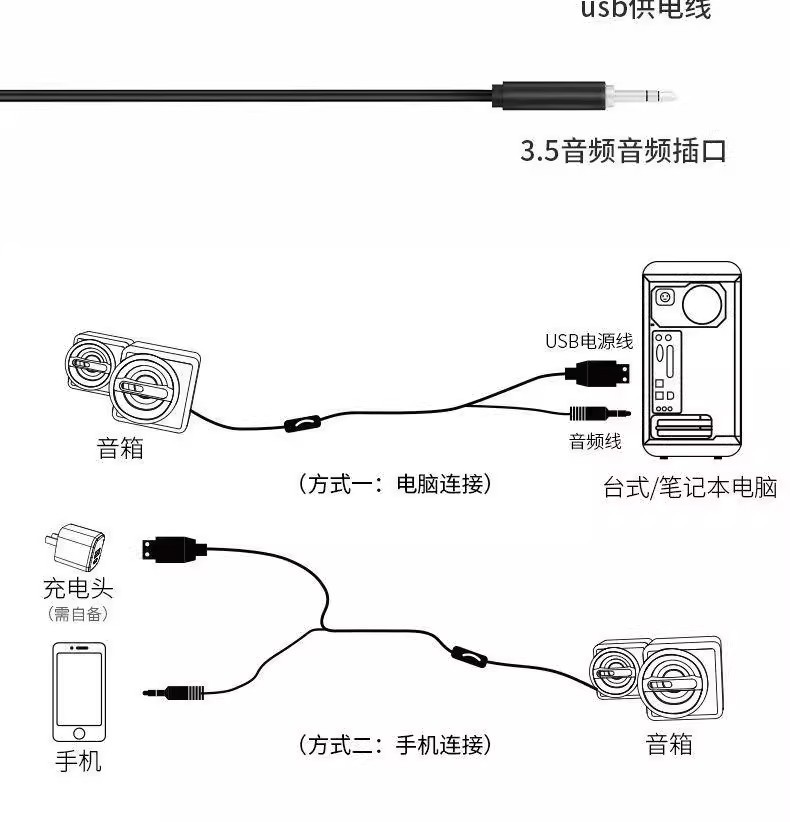 usb供电线

3.5音频音频插口

USB电源线

音频线

音箱

（方式一：电脑连接）

台式/笔记本电脑

充电头
（需自备）

手机

（方式二：手机连接）

音箱