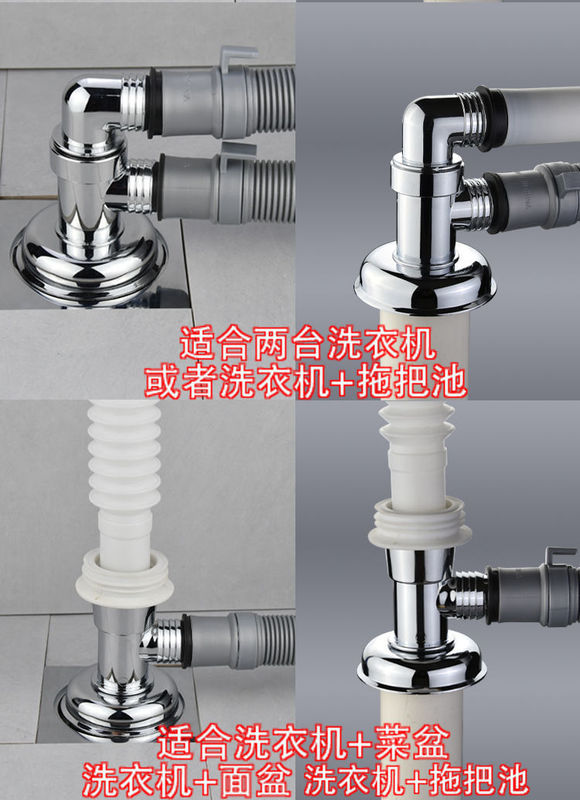 适合两台洗衣机
或者洗衣机+拖把池

适合洗衣机+菜盆
洗衣机+面盆 洗衣机+拖把池