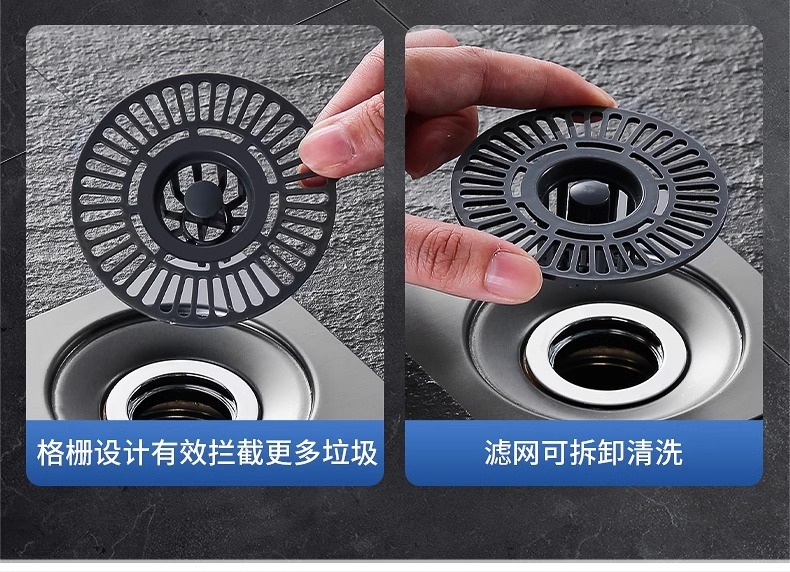 格栅设计有效拦截更多垃圾

滤网可拆卸清洗