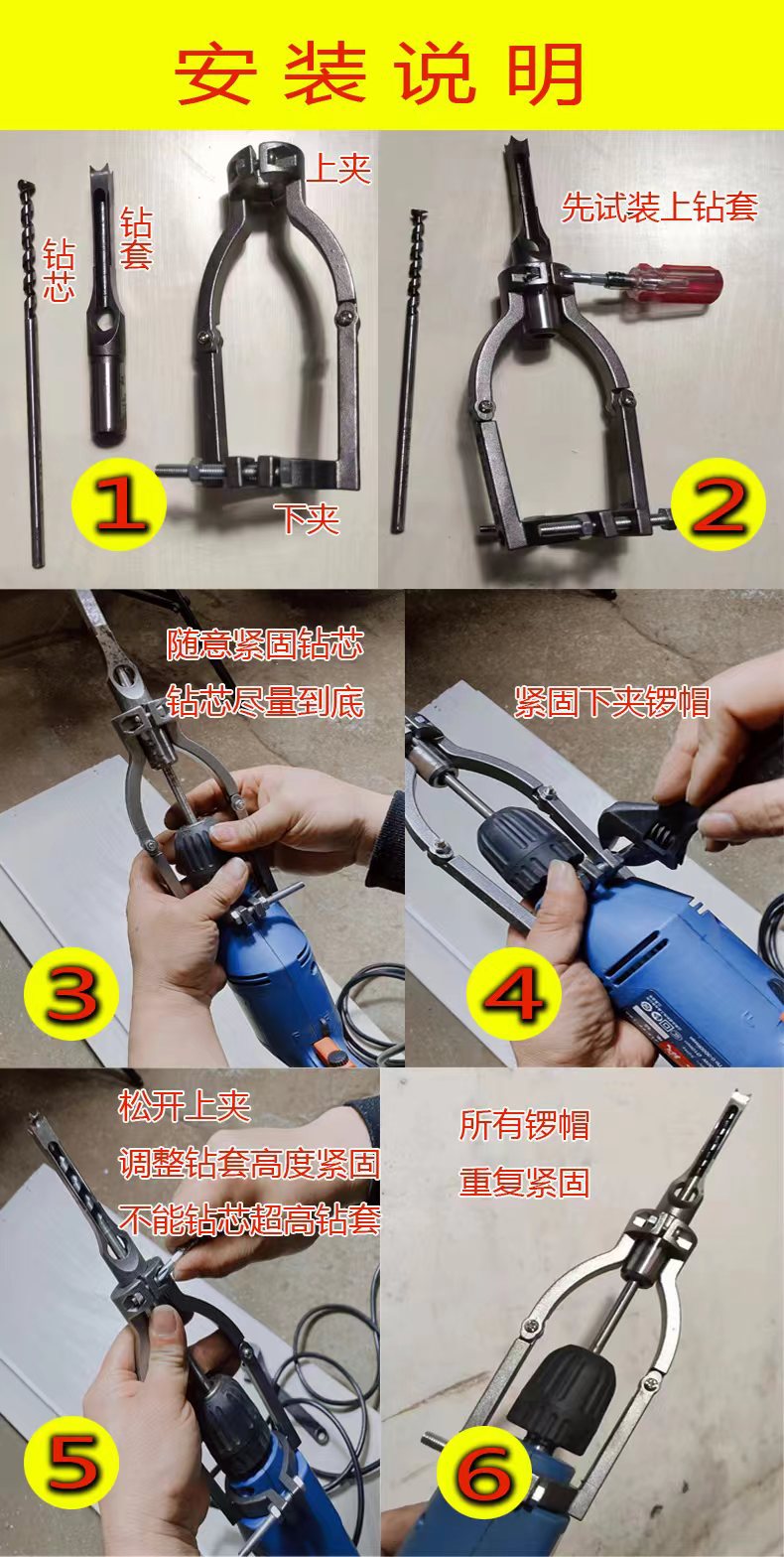 安装说明

钻芯
钻套
上夹
下夹
1

先试装上钻套
2

随意紧固钻芯
钻芯尽量到底
3

紧固下夹锣帽
4

松开上夹
调整钻套高度紧固
不能钻芯超高钻套
5

所有锣帽
重复紧固
6