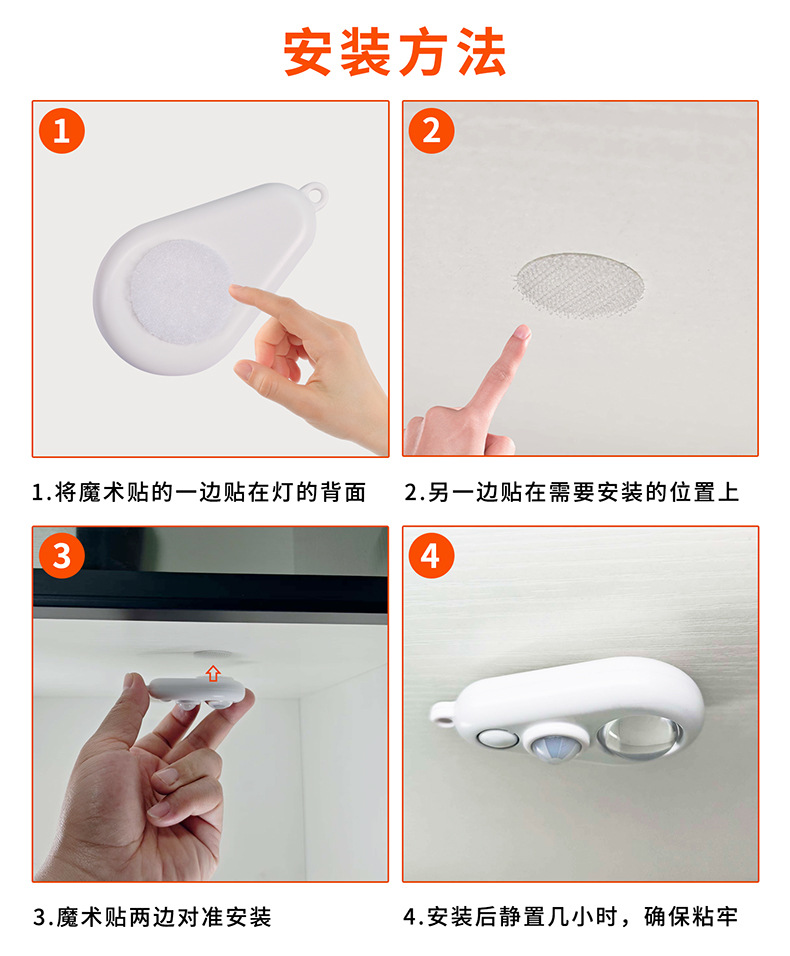 安装方法

1

2

1.将魔术贴的一边贴在灯的背面

2.另一边贴在需要安装的位置上

3

4

3.魔术贴两边对准安装

4.安装后静置几小时，确保粘牢