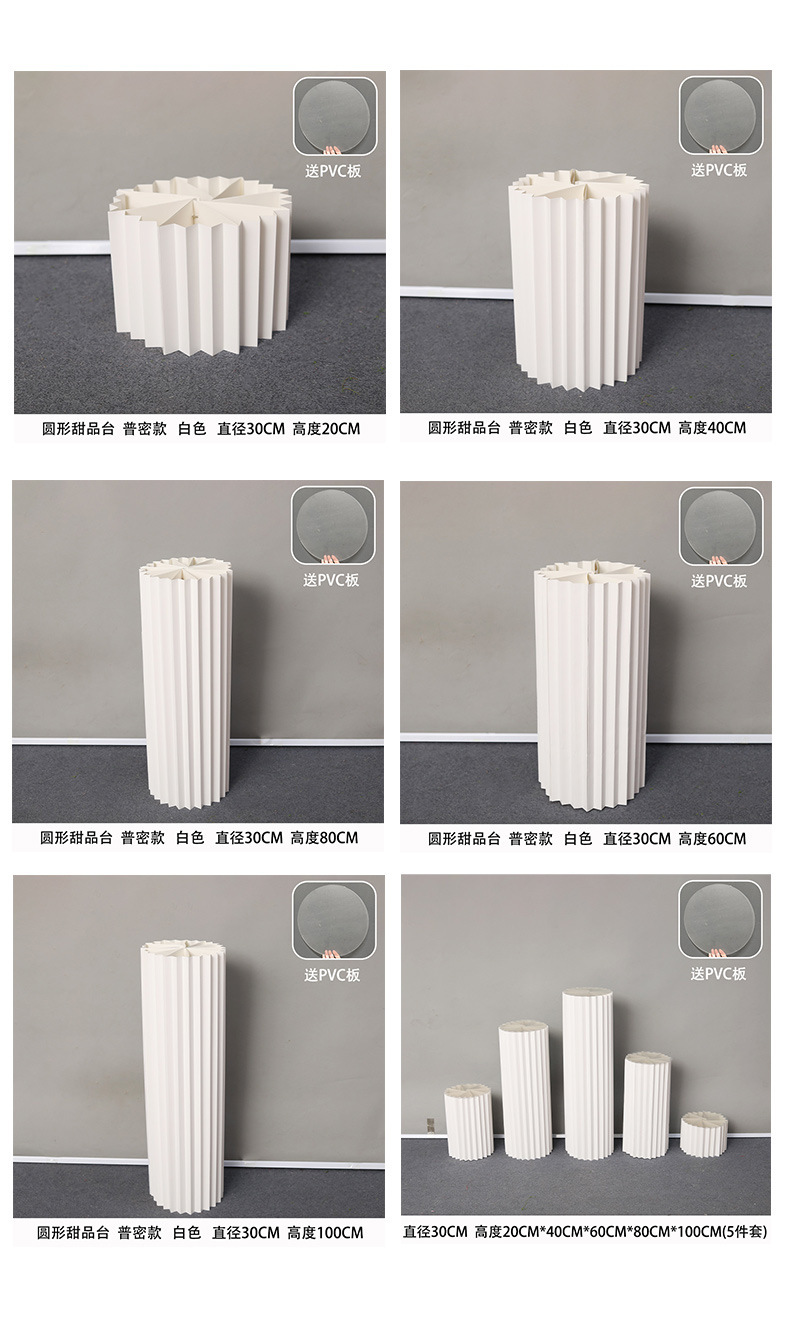 送PVC板

圆形甜品台 普密款 白色 直径30CM 高度20CM

送PVC板

圆形甜品台 普密款 白色 直径30CM 高度40CM

送PVC板

圆形甜品台 普密款 白色 直径30CM 高度80CM

送PVC板

圆形甜品台 普密款 白色 直径30CM 高度60CM

送PVC板

圆形甜品台 普密款 白色 直径30CM 高度100CM

送PVC板

直径30CM 高度20CM*40CM*60CM*80CM*100CM(5件套)