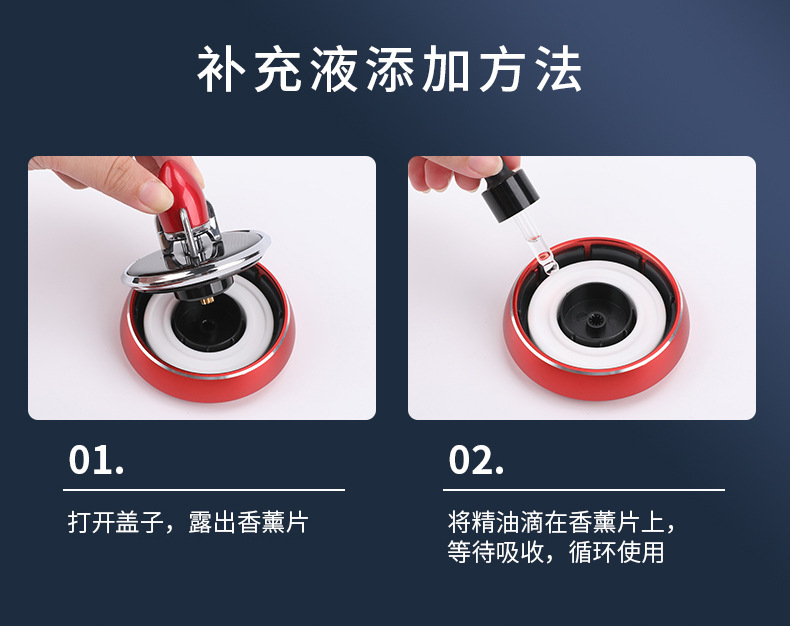 补充液添加方法

01.

打开盖子，露出香薰片

02.

将精油滴在香薰片上，等待吸收，循环使用