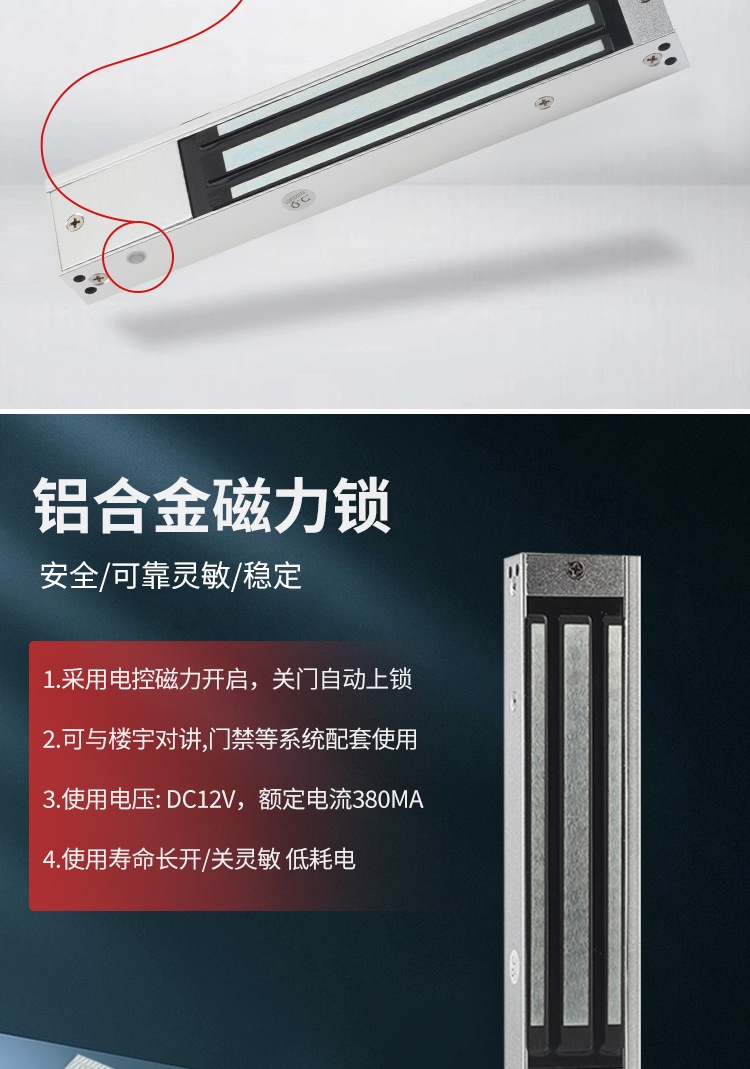 铝合金磁力锁

安全/可靠灵敏/稳定

1.采用电控磁力开启，关门自动上锁

2.可与楼宇对讲,门禁等系统配套使用

3.使用电压: DC12V，额定电流380MA

4.使用寿命长开/关灵敏 低耗电