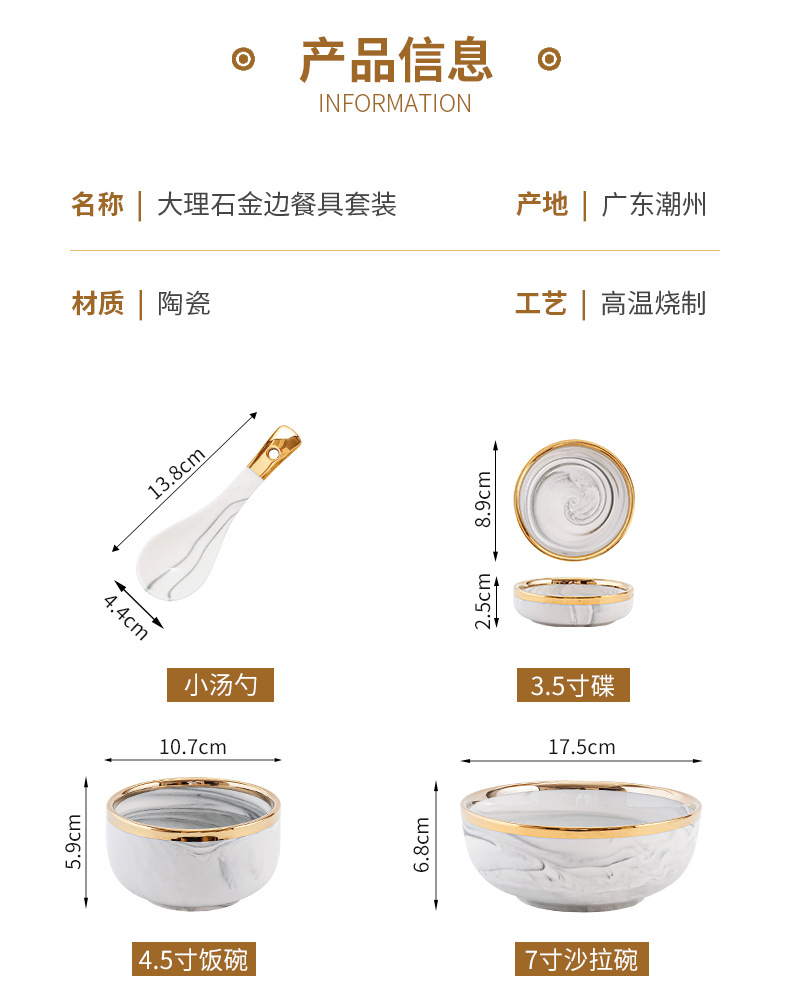 产品信息
INFORMATION

名称 | 大理石金边餐具套装

产地 | 广东潮州

材质 | 陶瓷

工艺 | 高温烧制

13.8cm
4.4cm
小汤勺

8.9cm
2.5cm
3.5寸碟

10.7cm
5.9cm
4.5寸饭碗

17.5cm
6.8cm
7寸沙拉碗