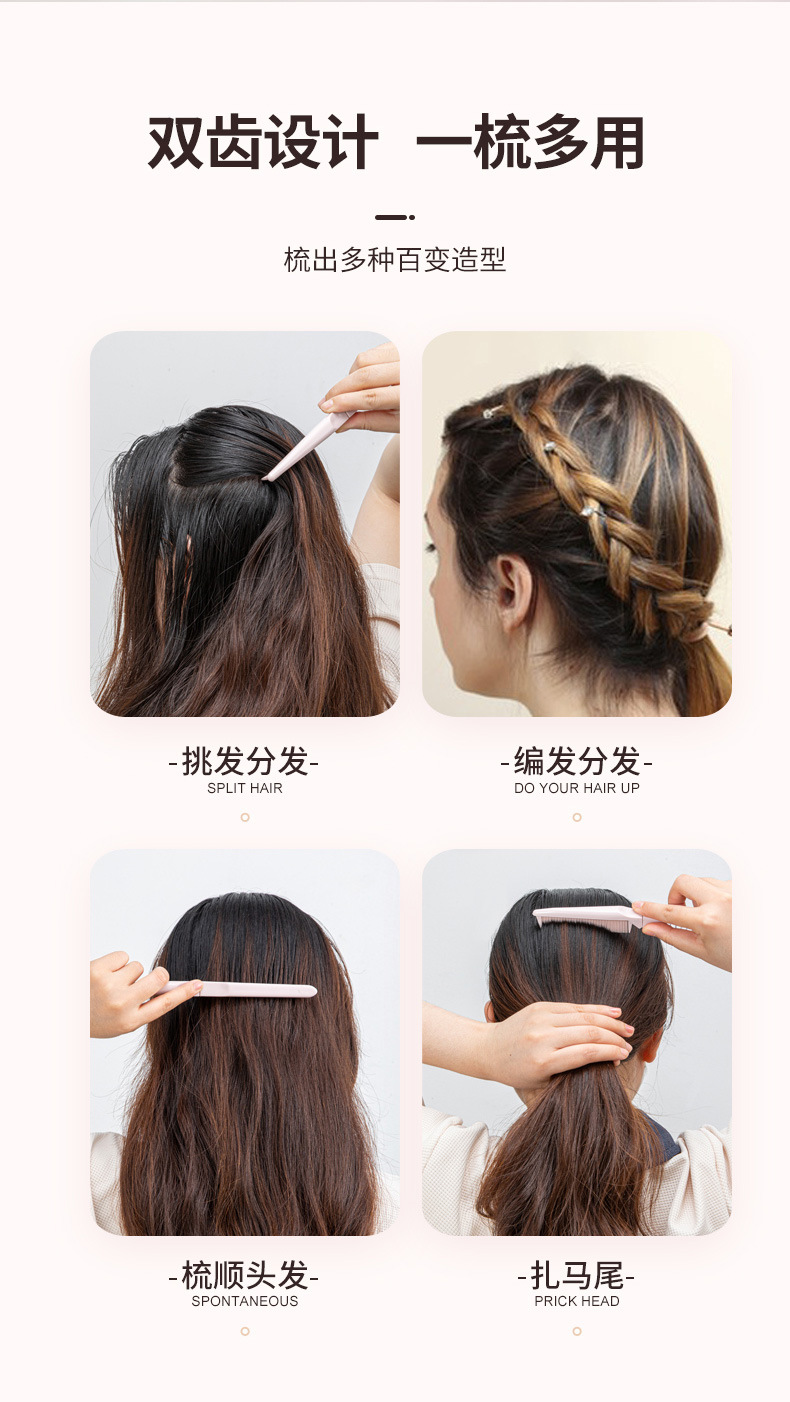 双齿设计 一梳多用

梳出多种百变造型

-挑发分发-
SPLIT HAIR

-编发分发-
DO YOUR HAIR UP

-梳顺头发-
SPONTANEOUS

-扎马尾-
PRICK HEAD