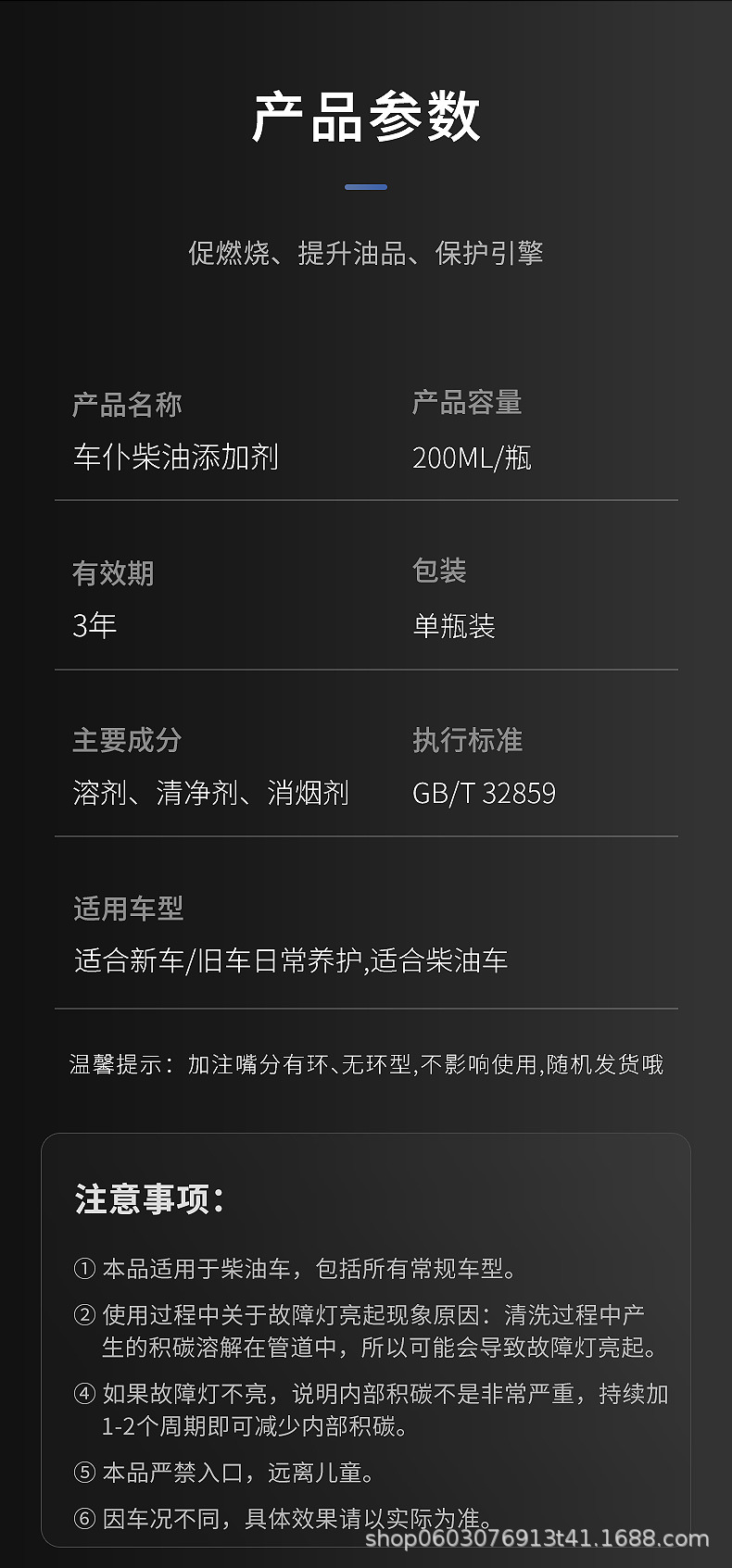 产品参数

促燃烧、提升油品、保护引擎

产品名称
车仆柴油添加剂

产品容量
200ML/瓶

有效期
3年

包装
单瓶装

主要成分
溶剂、清净剂、消烟剂

执行标准
GB/T 32859

适用车型
适合新车/旧车日常养护,适合柴油车

温馨提示：加注嘴分有环、无环型,不影响使用,随机发货哦

注意事项：

① 本品适用于柴油车，包括所有常规车型。

② 使用过程中关于故障灯亮起现象原因：清洗过程中产生的积碳溶解在管道中，所以可能会导致故障灯亮起。

④ 如果故障灯不亮，说明内部积碳不是非常严重，持续加1-2个周期即可减少内部积碳。

⑤ 本品严禁入口，远离儿童。

⑥ 因车况不同，具体效果请以实际为准。

shop0603076913t41.1688.com