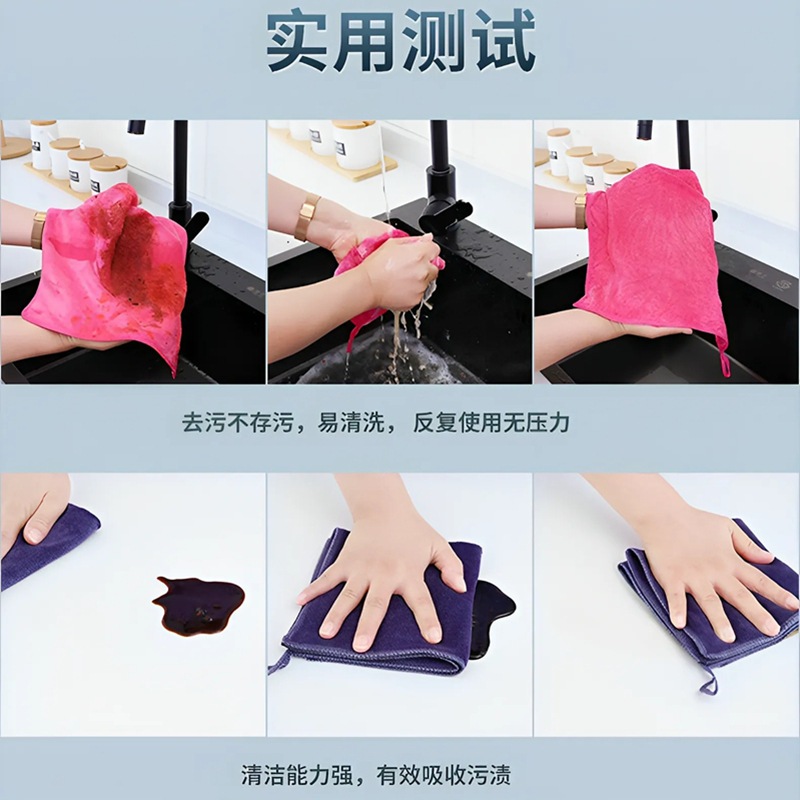 实用测试

去污不存污，易清洗，反复使用无压力

清洁能力强，有效吸收污渍