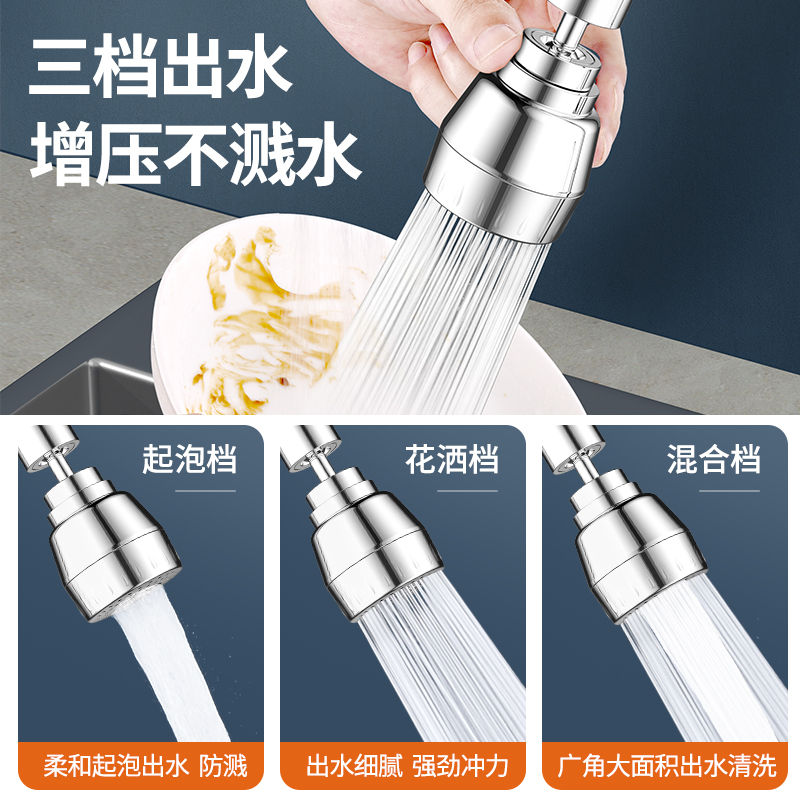 三档出水
增压不溅水

起泡档

柔和起泡出水 防溅

花洒档

出水细腻 强劲冲力

混合档

广角大面积出水清洗