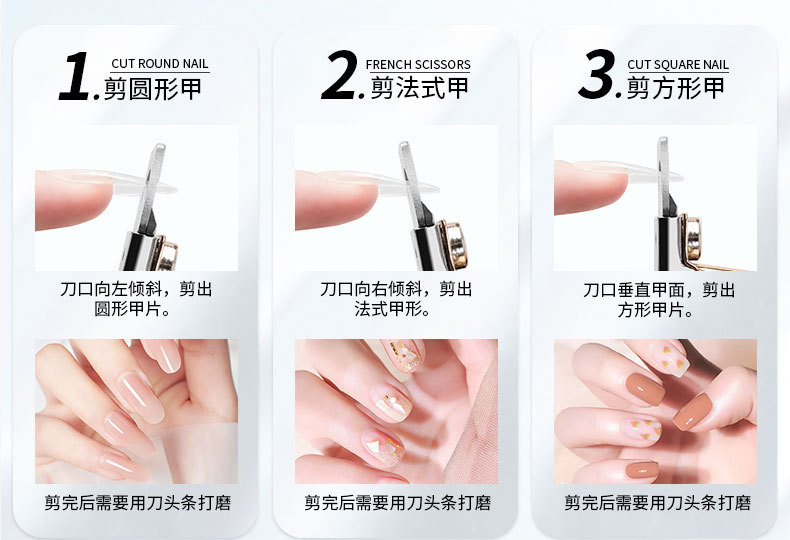 1. CUT ROUND NAIL
剪圆形甲

刀口向左倾斜，剪出圆形甲片。

剪完后需要用刀头条打磨

2. FRENCH SCISSORS
剪法式甲

刀口向右倾斜，剪出法式甲形。

剪完后需要用刀头条打磨

3. CUT SQUARE NAIL
剪方形甲

刀口垂直甲面，剪出方形甲片。

剪完后需要用刀头条打磨