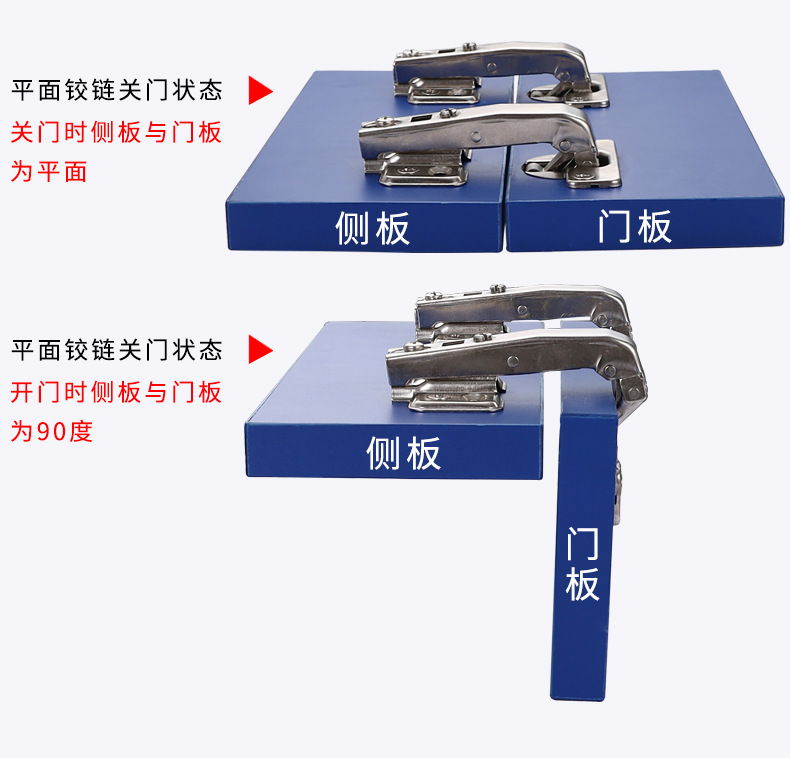 平面铰链关门状态
关门时侧板与门板为平面

侧板

门板

平面铰链关门状态
开门时侧板与门板为90度

侧板

门板