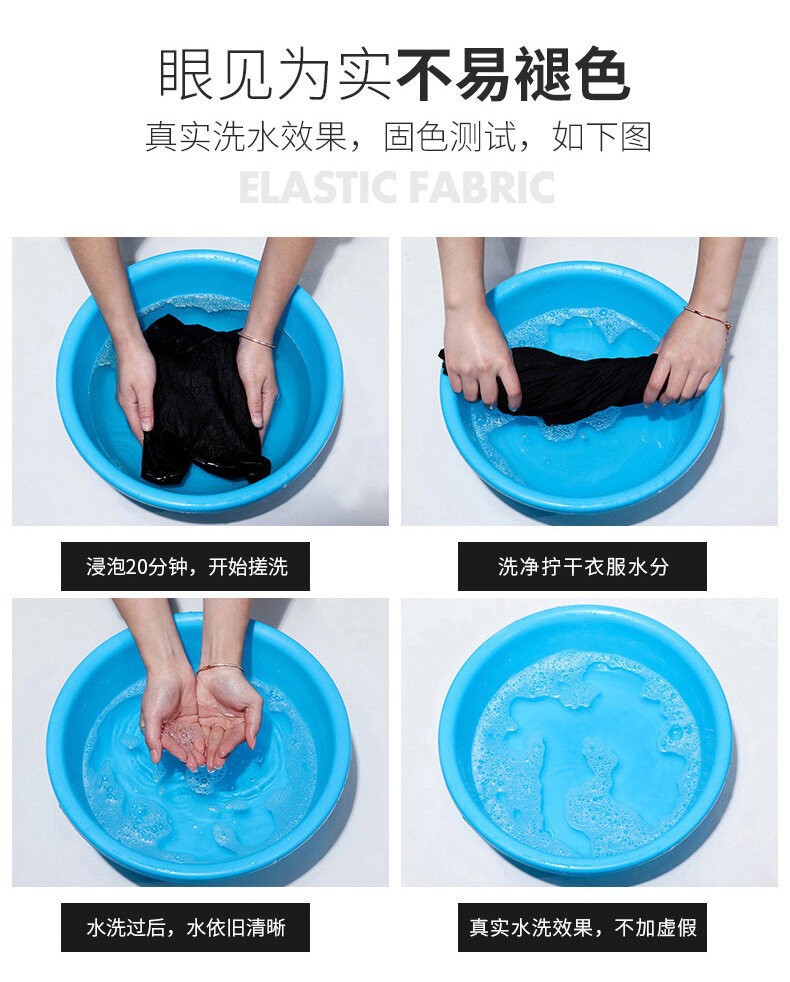 眼见为实不易褪色

真实洗水效果，固色测试，如下图

ELASTIC FABRIC

浸泡20分钟，开始搓洗

洗净拧干衣服水分

水洗过后，水依旧清晰

真实水洗效果，不加虚假