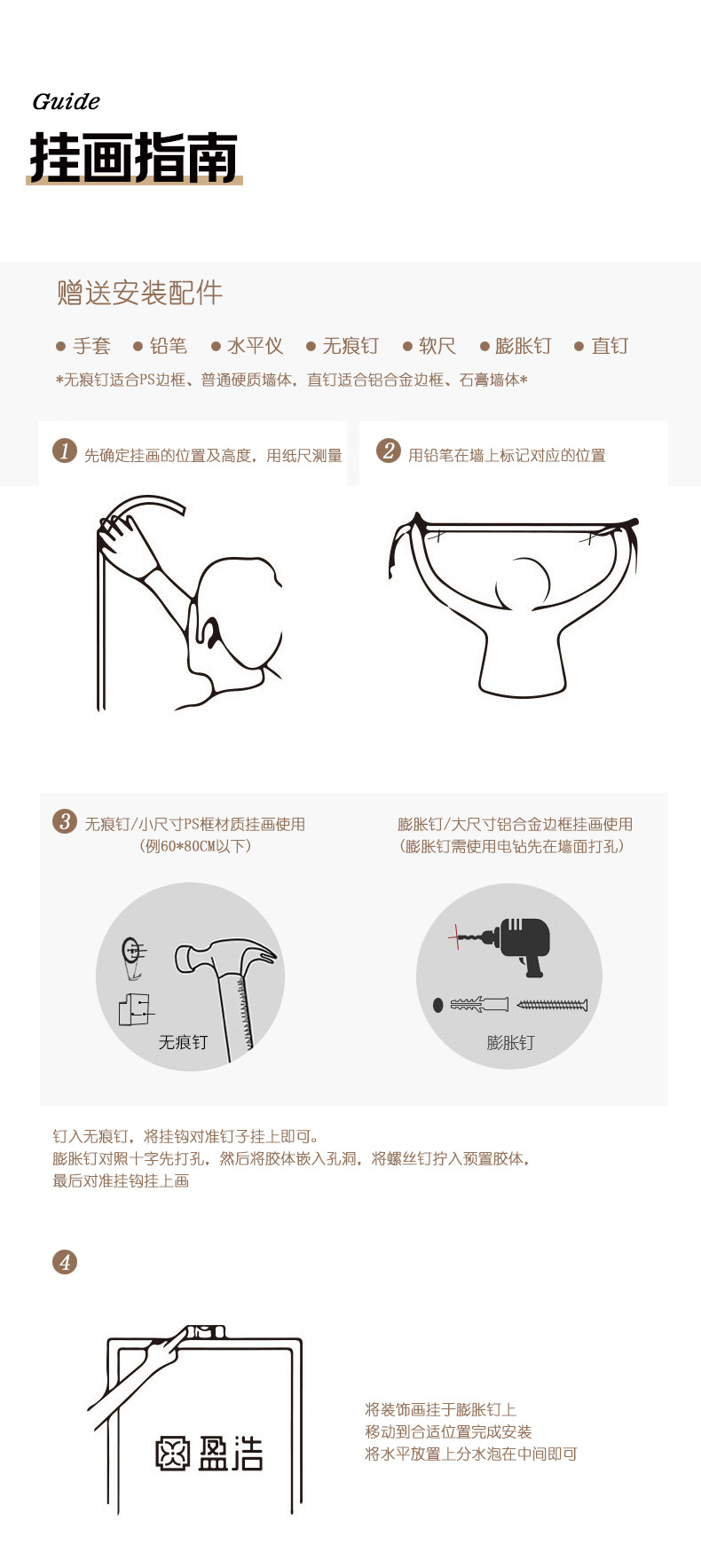 Guide
挂画指南

赠送安装配件

● 手套 ● 铅笔 ● 水平仪 ● 无痕钉 ● 软尺 ● 膨胀钉 ● 直钉

*无痕钉适合PS边框、普通硬质墙体，直钉适合铝合金边框、石膏墙体*

1 先确定挂画的位置及高度，用纸尺测量

2 用铅笔在墙上标记对应的位置

3 无痕钉/小尺寸PS框材质挂画使用
（例60*80CM以下）

膨胀钉/大尺寸铝合金边框挂画使用
（膨胀钉需使用电钻先在墙面打孔）

无痕钉

膨胀钉

钉入无痕钉，将挂钩对准钉子挂上即可。
膨胀钉对照十字先打孔，然后将胶体嵌入孔洞，将螺丝钉拧入预置胶体，
最后对准挂钩挂上画

4

盈浩

将装饰画挂于膨胀钉上
移动到合适位置完成安装
将水平放置上分水泡在中间即可