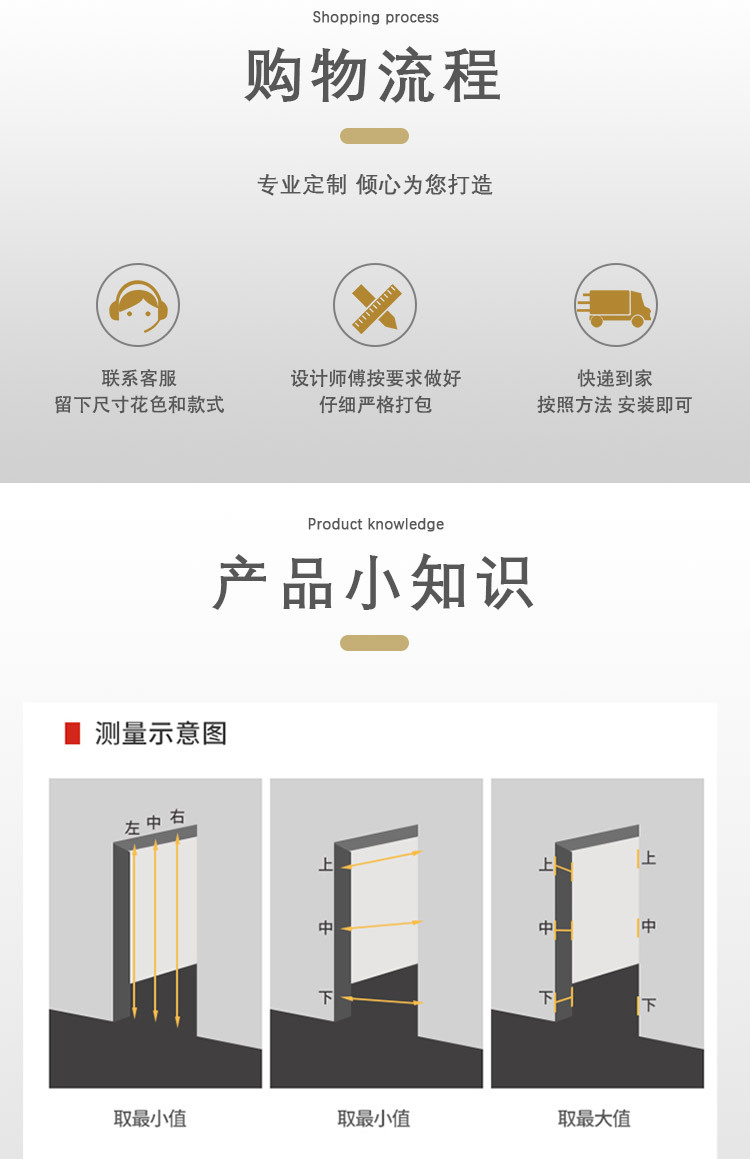 Shopping process

购物流程

专业定制 倾心为您打造

联系客服
留下尺寸花色和款式

设计师傅按要求做好
仔细严格打包

快递到家
按照方法 安装即可

Product knowledge

产品小知识

测量示意图

左 中 右

取最小值

上
中
下

取最小值

上 上
中 中
下 下

取最大值