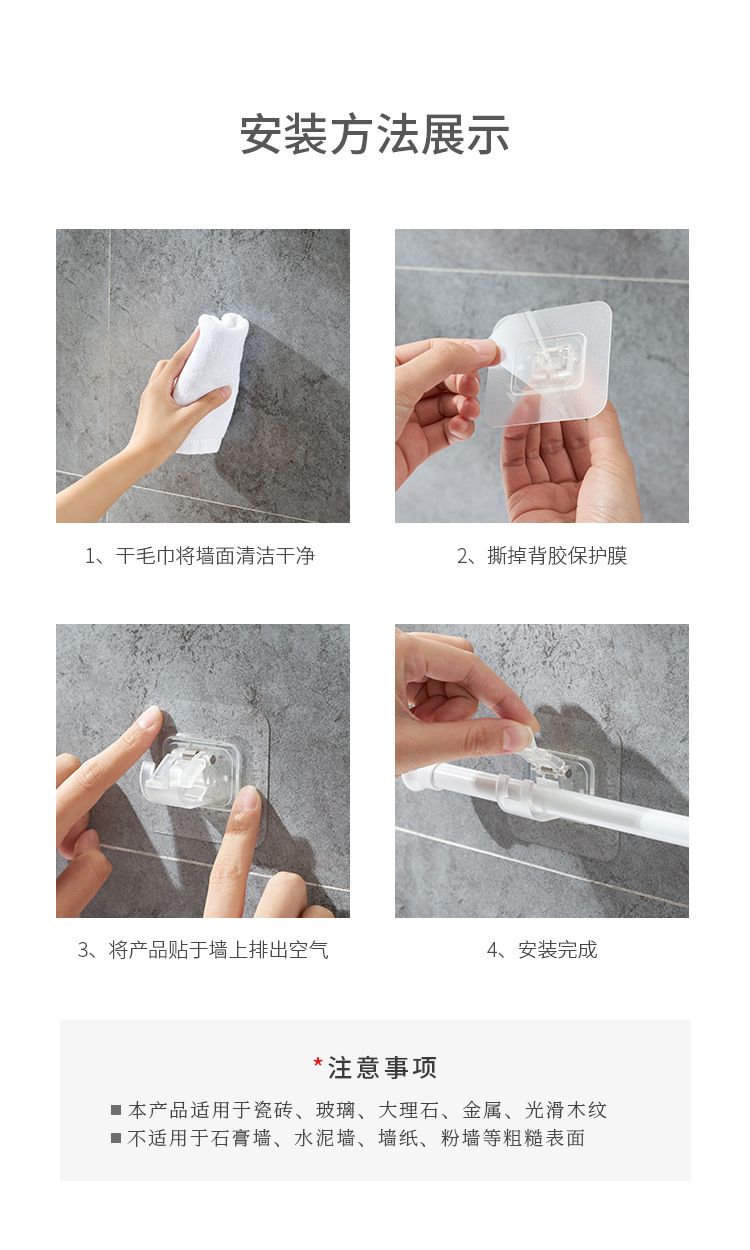 安装方法展示

1、干毛巾将墙面清洁干净

2、撕掉背胶保护膜

3、将产品贴于墙上排出空气

4、安装完成

*注意事项

■ 本产品适用于瓷砖、玻璃、大理石、金属、光滑木纹
■ 不适用于石膏墙、水泥墙、墙纸、粉墙等粗糙表面