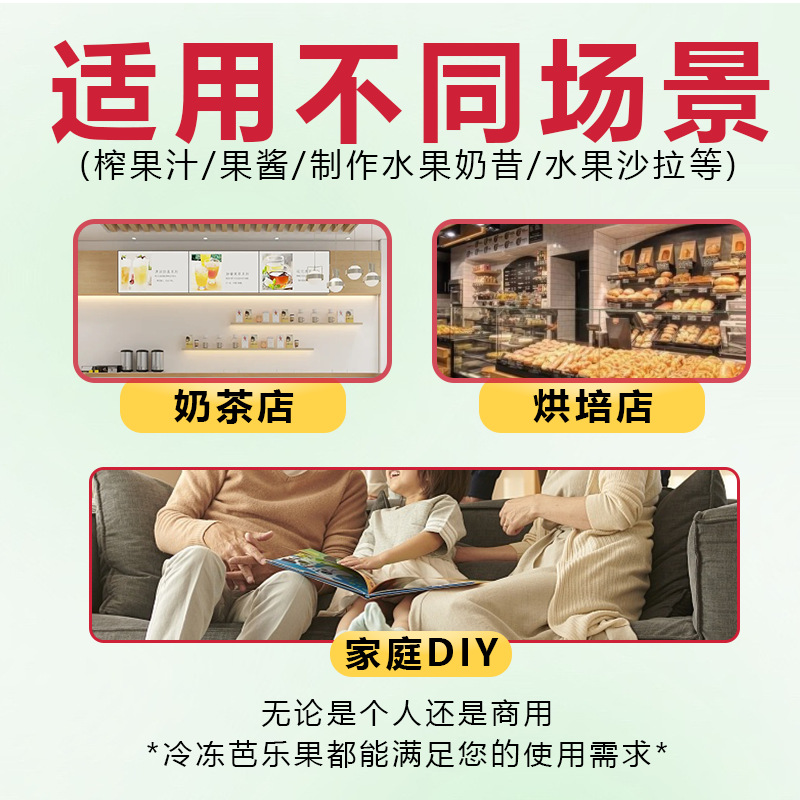 适用不同场景
(榨果汁/果酱/制作水果奶昔/水果沙拉等)

奶茶店

烘培店

家庭DIY

无论是个人还是商用
*冷冻芭乐果都能满足您的使用需求*