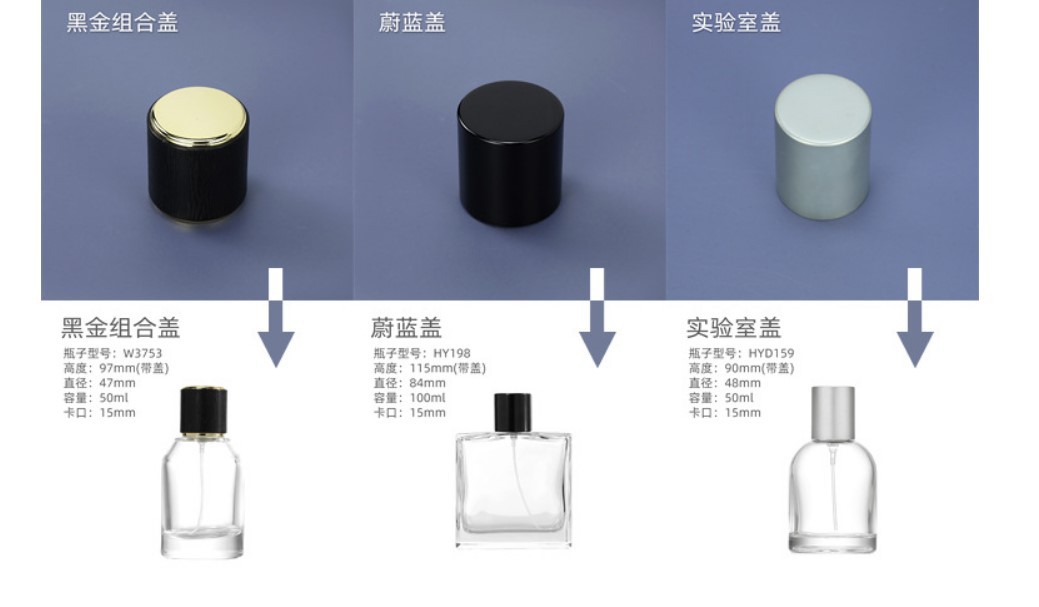 黑金组合盖

蔚蓝盖

实验室盖

黑金组合盖
瓶子型号：W3753
高度：97mm(带盖)
直径：47mm
容量：50ml
卡口：15mm

蔚蓝盖
瓶子型号：HY198
高度：115mm(带盖)
直径：84mm
容量：100ml
卡口：15mm

实验室盖
瓶子型号：HYD159
高度：90mm(带盖)
直径：48mm
容量：50ml
卡口：15mm