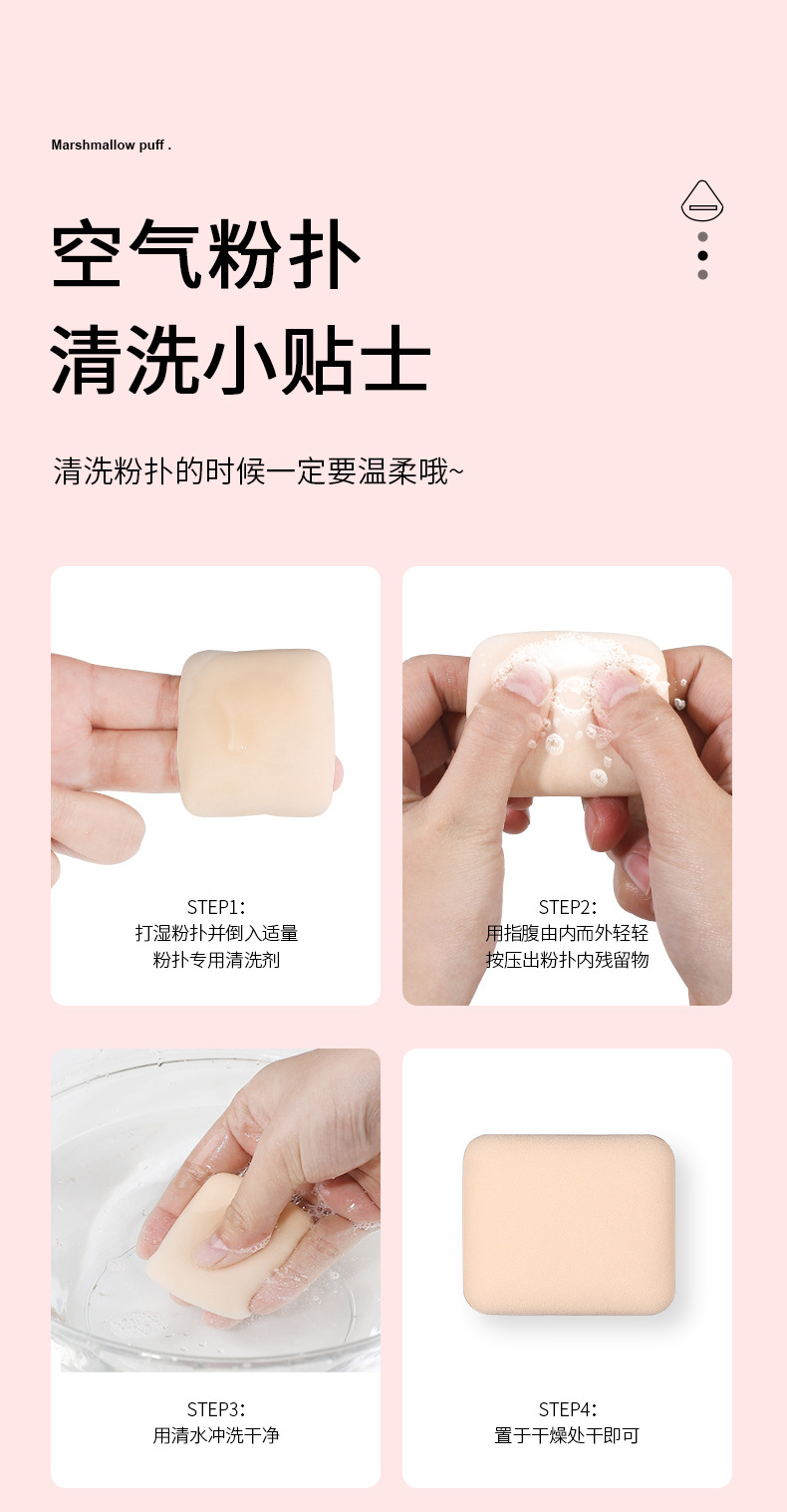 Marshmallow puff .

空气粉扑
清洗小贴士

清洗粉扑的时候一定要温柔哦~

STEP1:
打湿粉扑并倒入适量
粉扑专用清洗剂

STEP2:
用指腹由内而外轻轻
按压出粉扑内残留物

STEP3:
用清水冲洗干净

STEP4:
置于干燥处干即可