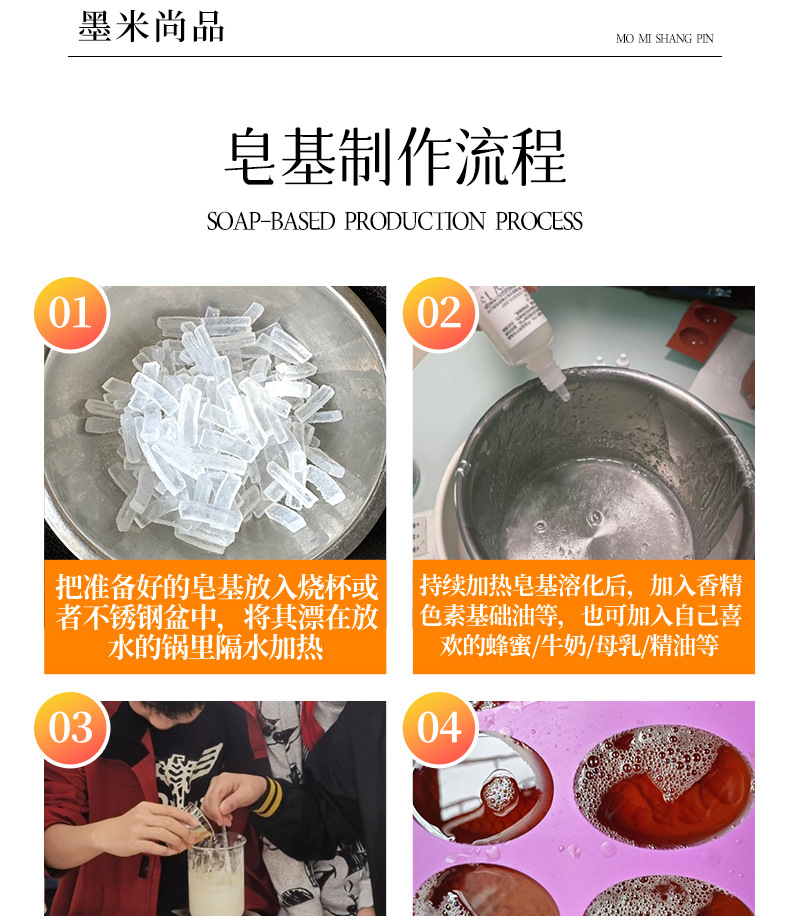 墨米尚品

MO MI SHANG PIN

皂基制作流程

SOAP-BASED PRODUCTION PROCESS

01

把准备好的皂基放入烧杯或者不锈钢盆中，将其漂在放水的锅里隔水加热

02

持续加热皂基溶化后，加入香精色素基础油等，也可加入自己喜欢的蜂蜜/牛奶/母乳/精油等

03

04