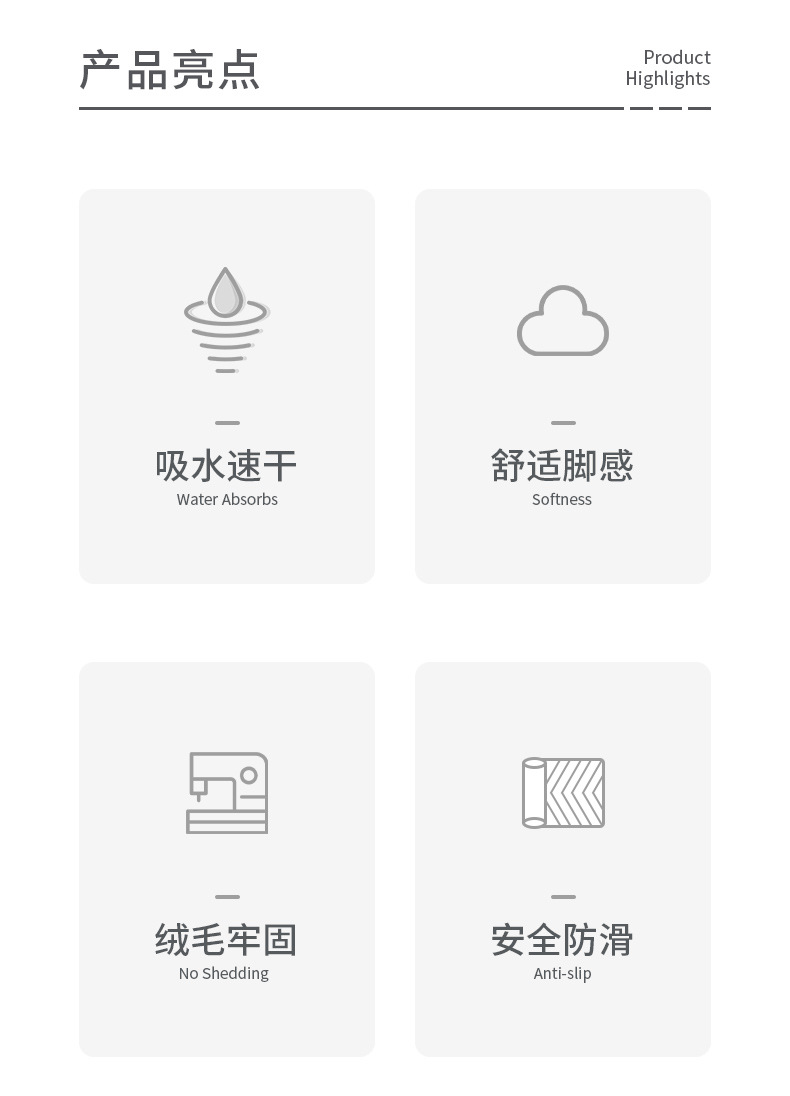 产品亮点

Product
Highlights

吸水速干
Water Absorbs

舒适脚感
Softness

绒毛牢固
No Shedding

安全防滑
Anti-slip