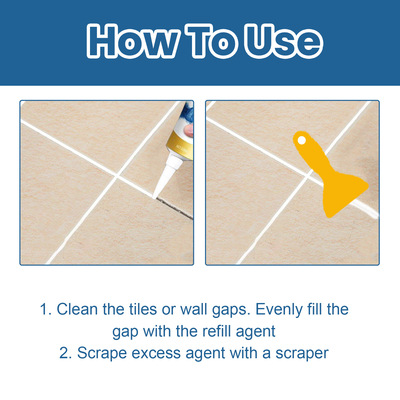 How To Use

1. Clean the tiles or wall gaps. Evenly fill the gap with the refill agent
2. Scrape excess agent with a scraper