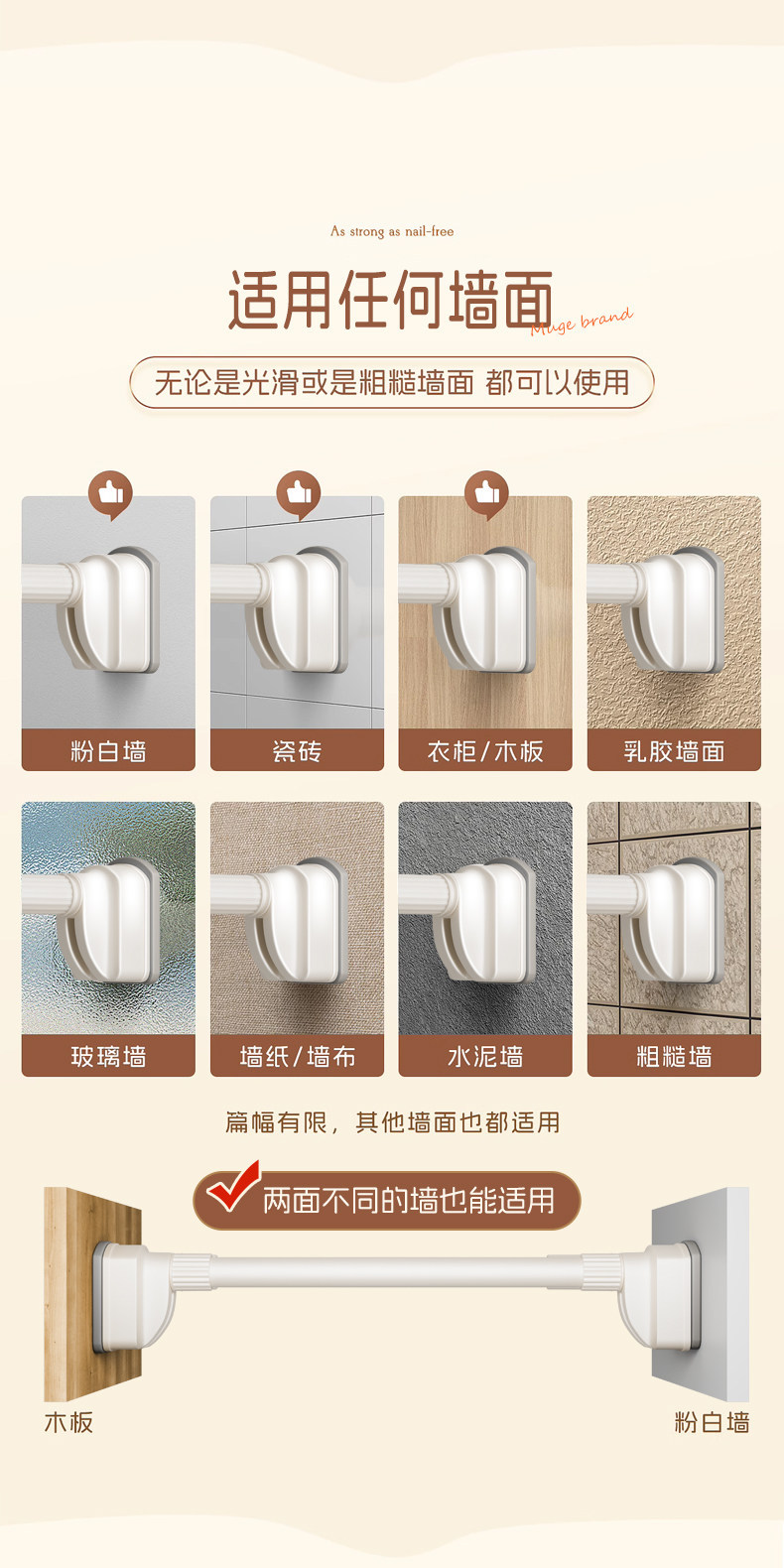 As strong as nail-free

适用任何墙面

Muge brand

无论是光滑或是粗糙墙面 都可以使用

粉白墙

瓷砖

衣柜/木板

乳胶墙面

玻璃墙

墙纸/墙布

水泥墙

粗糙墙

篇幅有限，其他墙面也都适用

两面不同的墙也能适用

木板

粉白墙