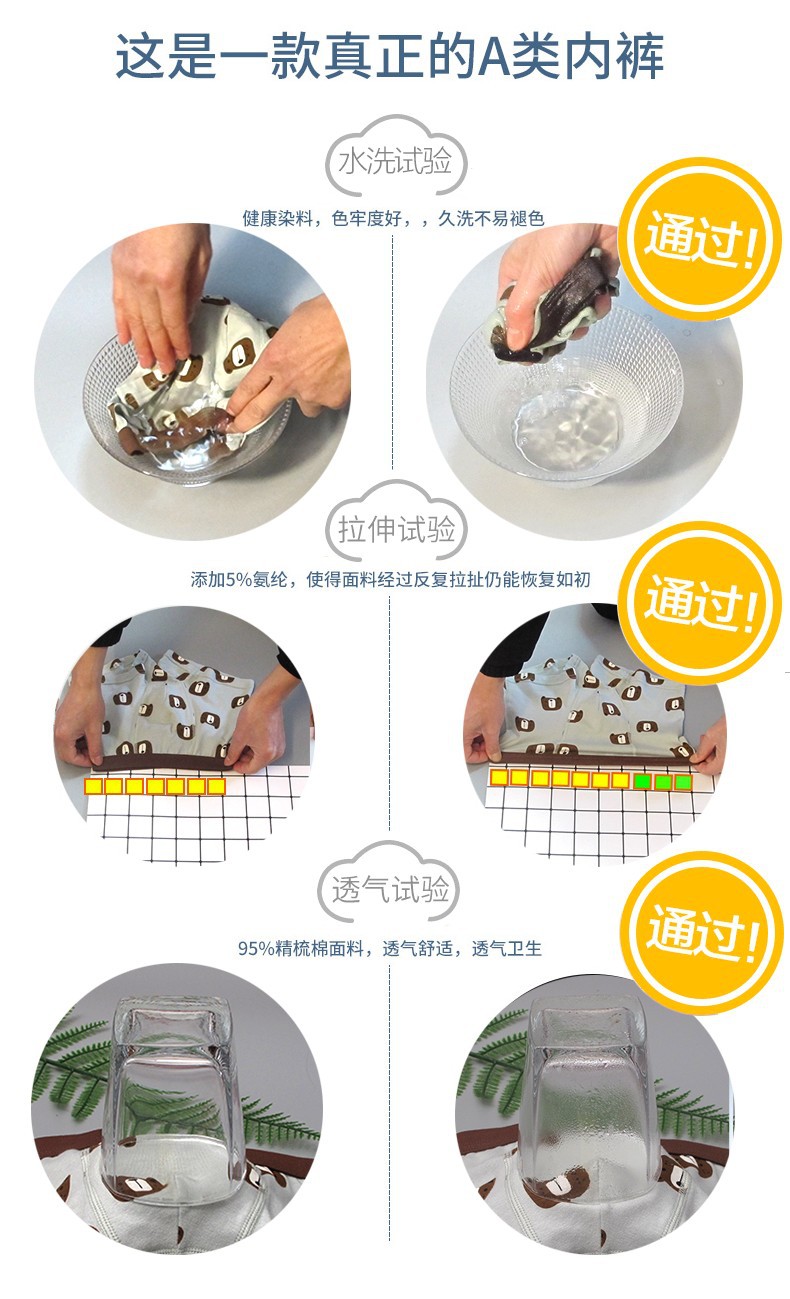 这是一款真正的A类内裤

水洗试验

健康染料，色牢度好，，久洗不易褪色

通过!

拉伸试验

添加5%氨纶，使得面料经过反复拉扯仍能恢复如初

通过!

透气试验

95%精梳棉面料，透气舒适，透气卫生

通过!