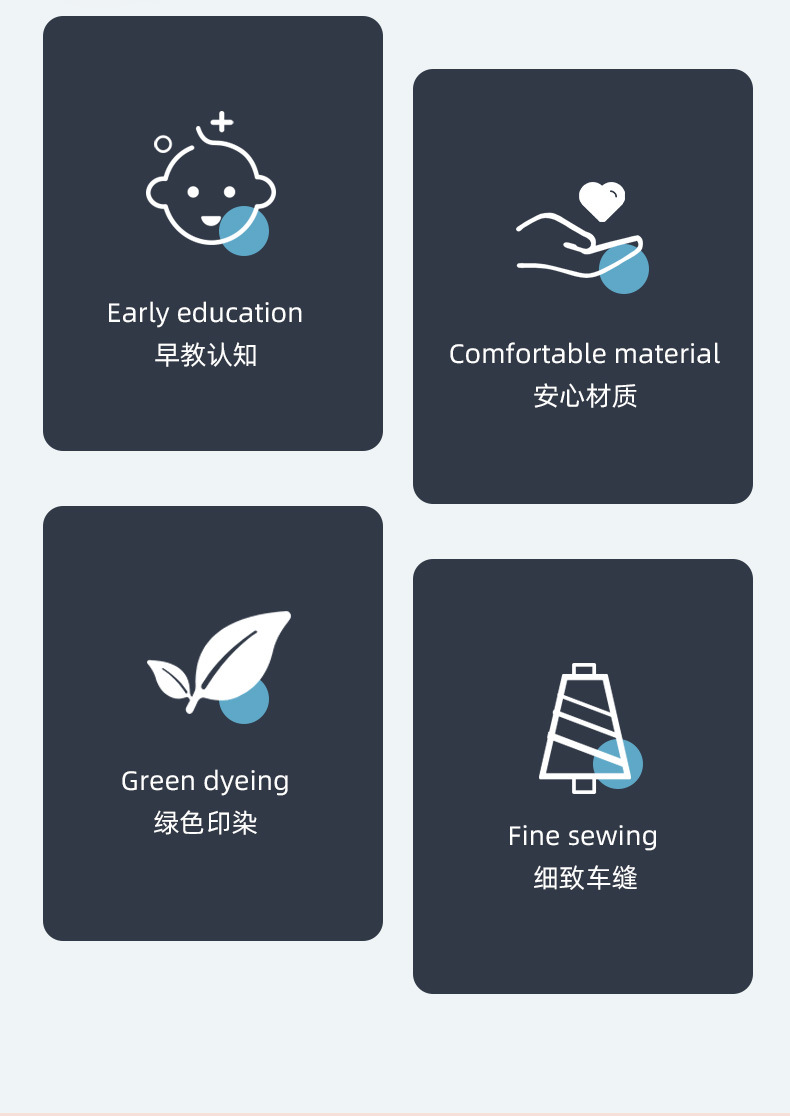 Early education
早教认知

Comfortable material
安心材质

Green dyeing
绿色印染

Fine sewing
细致车缝