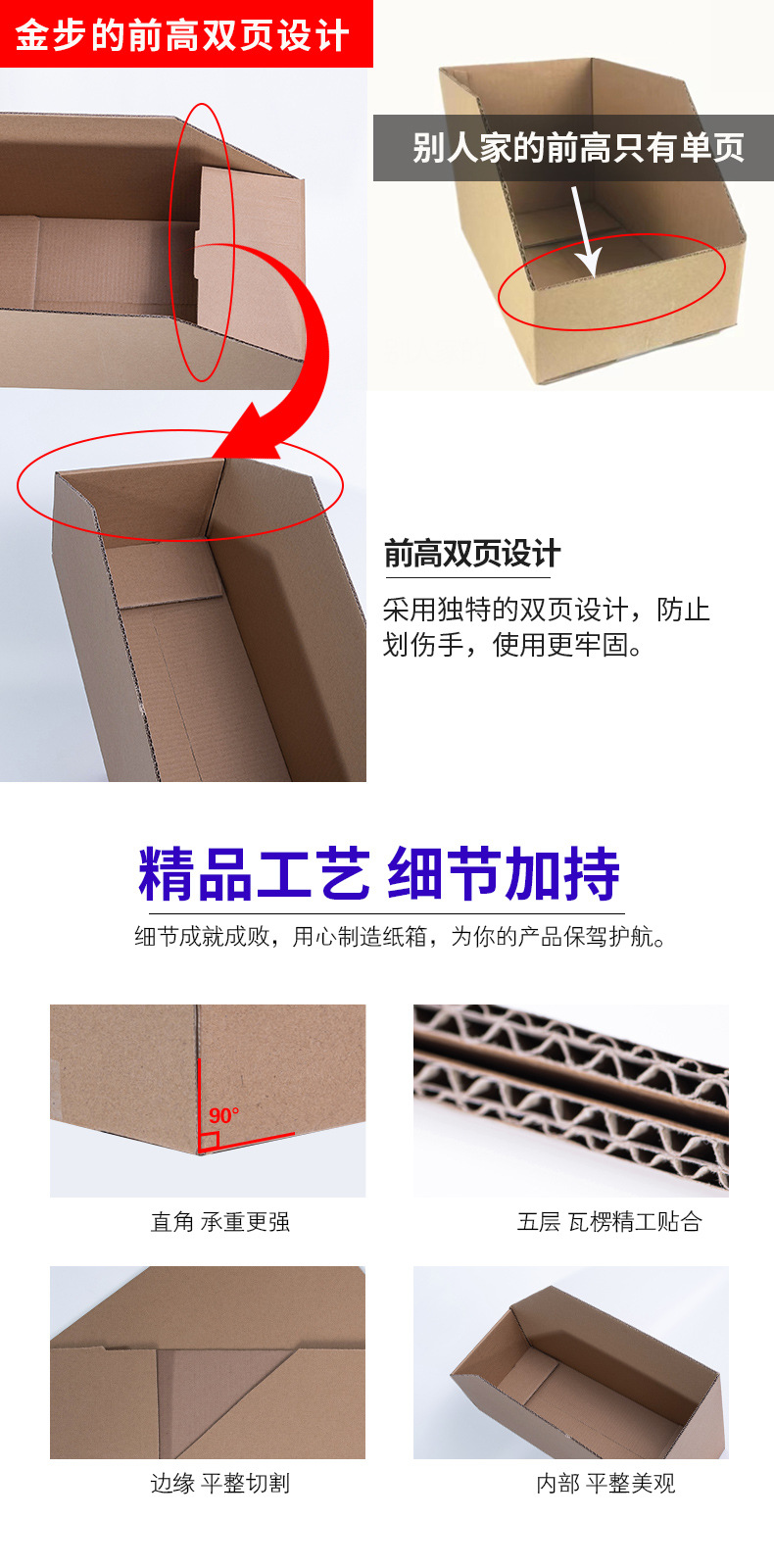 金步的前高双页设计

别人家的前高只有单页

前高双页设计

采用独特的双页设计，防止划伤手，使用更牢固。

精品工艺 细节加持

细节成就成败，用心制造纸箱，为你的产品保驾护航。

90°

直角 承重更强

五层 瓦楞精工贴合

边缘 平整切割

内部 平整美观