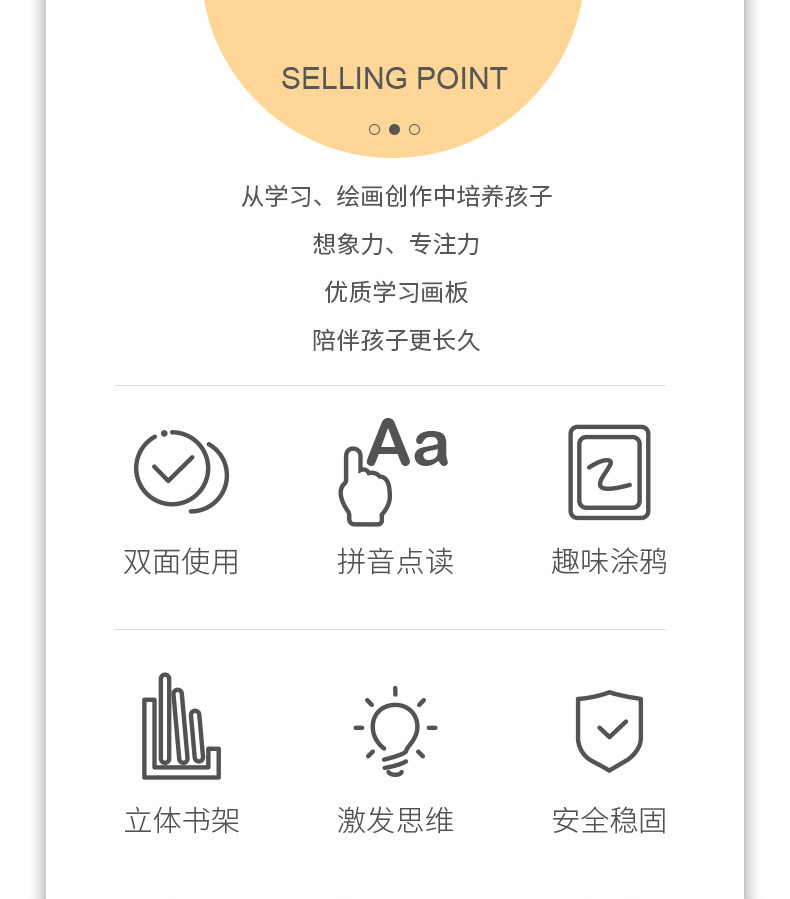 SELLING POINT

从学习、绘画创作中培养孩子
想象力、专注力
优质学习画板
陪伴孩子更长久

双面使用

Aa
拼音点读

趣味涂鸦

立体书架

激发思维

安全稳固