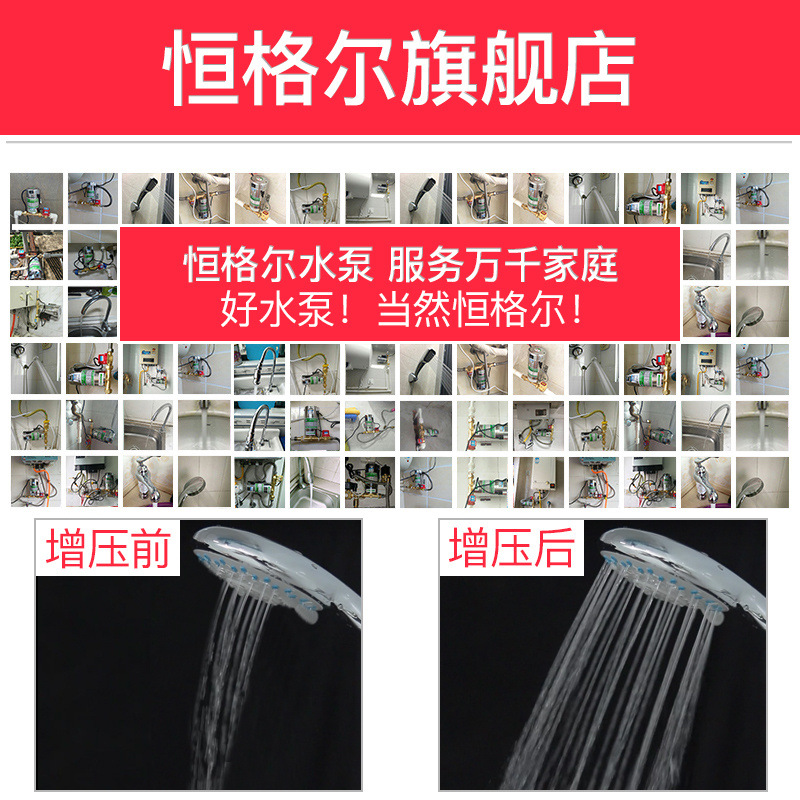 恒格尔旗舰店

恒格尔水泵 服务万千家庭
好水泵！当然恒格尔！

增压前

增压后