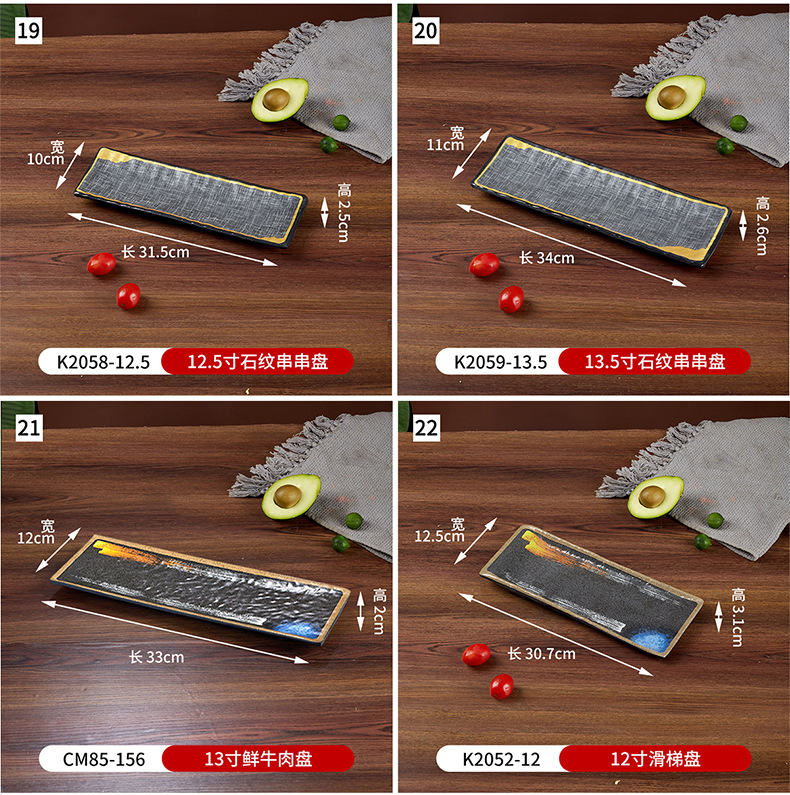 19

宽 10cm

高 2.5cm

长 31.5cm

K2058-12.5 12.5寸石纹串串盘

20

宽 11cm

高 2.6cm

长 34cm

K2059-13.5 13.5寸石纹串串盘

21

宽 12cm

高 2cm

长 33cm

CM85-156 13寸鲜牛肉盘

22

宽 12.5cm

高 3.1cm

长 30.7cm

K2052-12 12寸滑梯盘