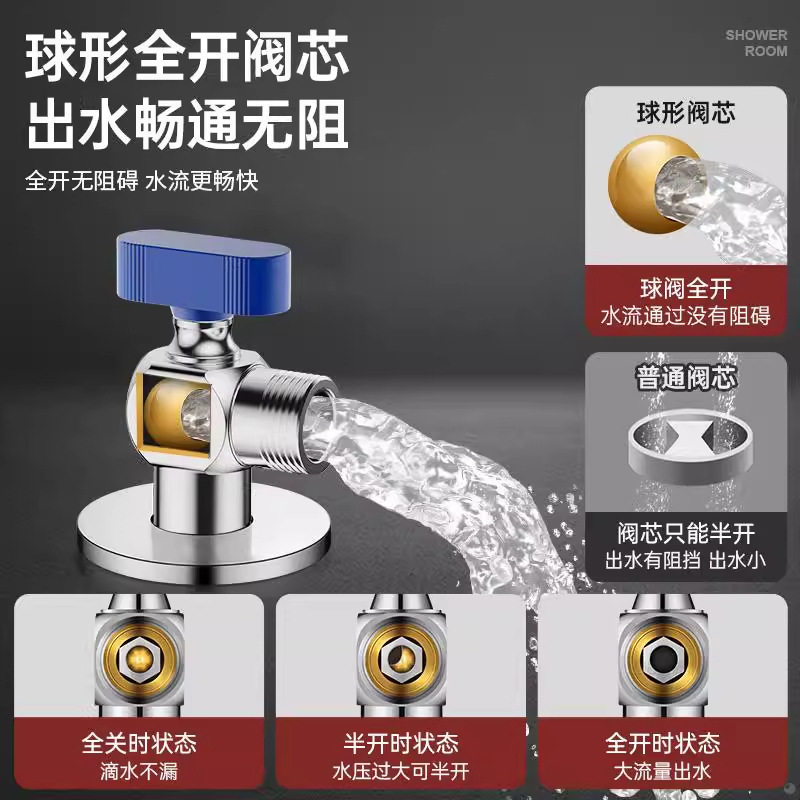 球形全开阀芯
出水畅通无阻

全开无阻碍 水流更畅快

SHOWER ROOM

球形阀芯

球阀全开
水流通过没有阻碍

普通阀芯

阀芯只能半开
出水有阻挡 出水小

全关时状态
滴水不漏

半开时状态
水压过大可半开

全开时状态
大流量出水