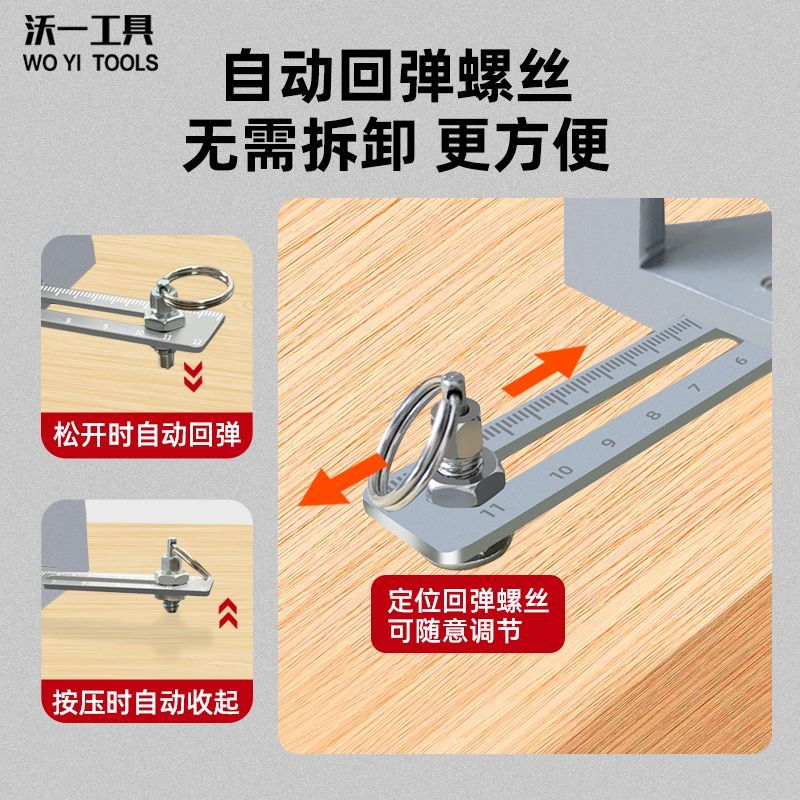 沃一工具
WO YI TOOLS

自动回弹螺丝
无需拆卸 更方便

8 9 10 11 12

松开时自动回弹

按压时自动收起

6 7 8 9 10 11

定位回弹螺丝
可随意调节