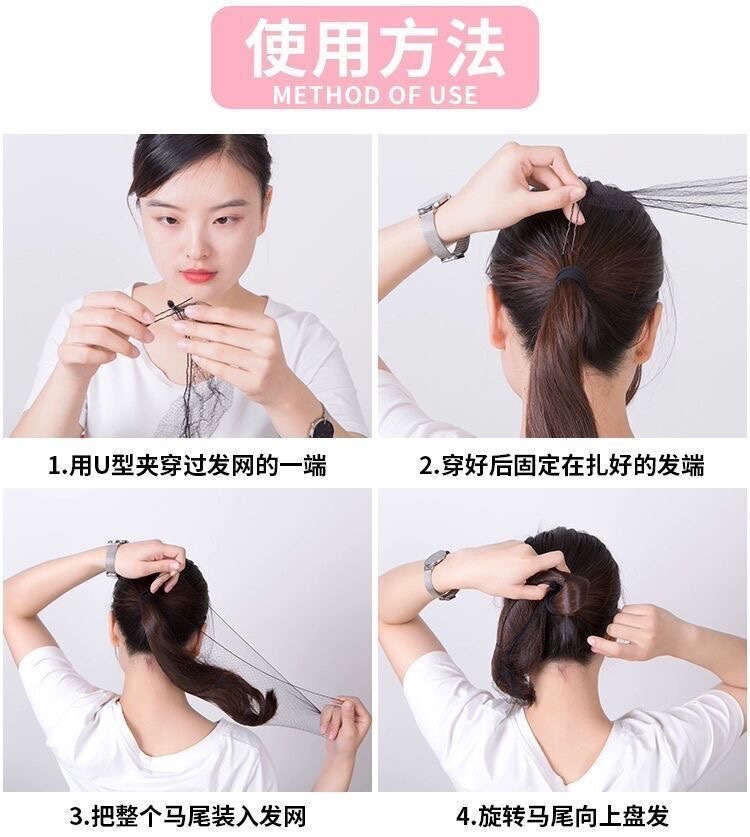 使用方法
METHOD OF USE

1.用U型夹穿过发网的一端

2.穿好后固定在扎好的发端

3.把整个马尾装入发网

4.旋转马尾向上盘发