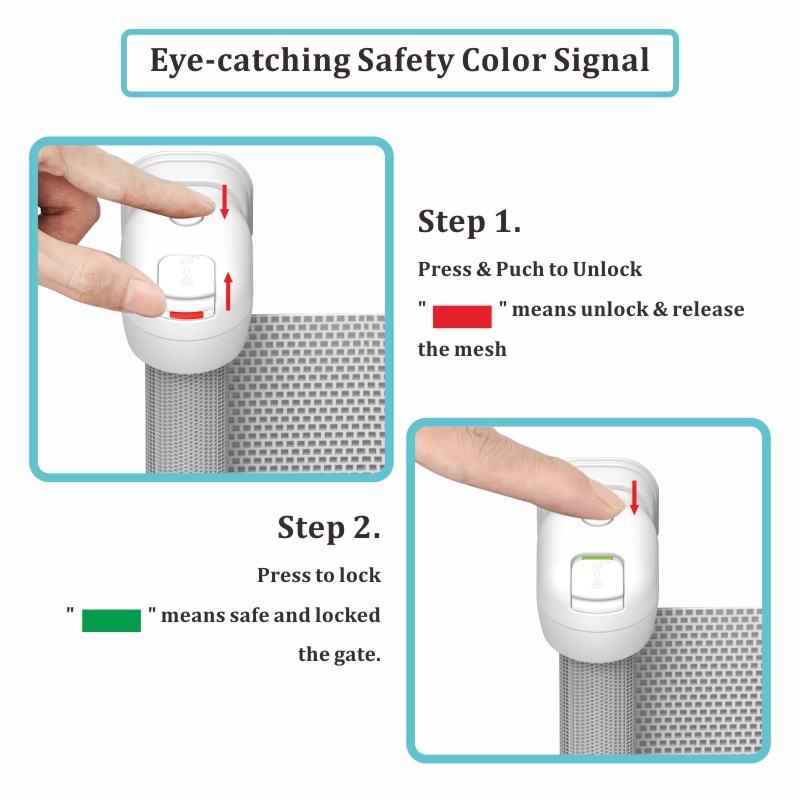 Eye-catching Safety Color Signal

Step 1.

Press & Puch to Unlock

" " means unlock & release the mesh

Step 2.

Press to lock

" " means safe and locked the gate.