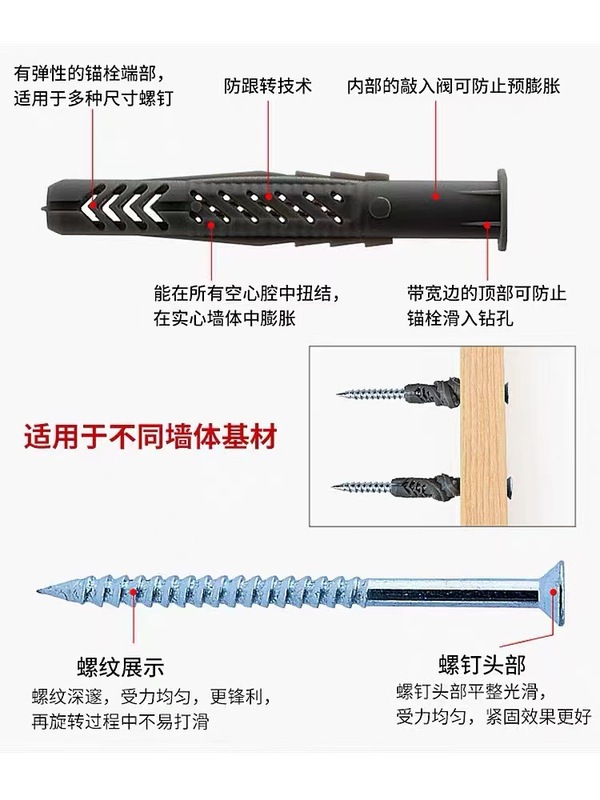 有弹性的锚栓端部，适用于多种尺寸螺钉

防跟转技术

内部的敲入阀可防止预膨胀

能在所有空心腔中扭结，在实心墙体中膨胀

带宽边的顶部可防止锚栓滑入钻孔

适用于不同墙体基材

螺纹展示
螺纹深邃，受力均匀，更锋利，再旋转过程中不易打滑

螺钉头部
螺钉头部平整光滑，受力均匀，紧固效果更好