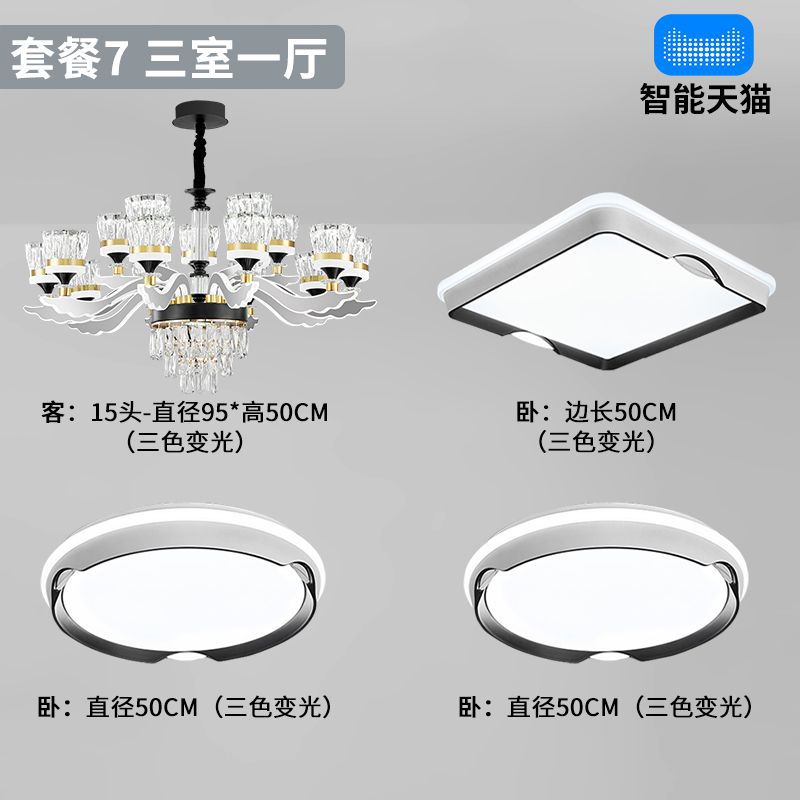 套餐7 三室一厅

智能天猫

客：15头-直径95*高50CM
（三色变光）

卧：边长50CM
（三色变光）

卧：直径50CM（三色变光）

卧：直径50CM（三色变光）