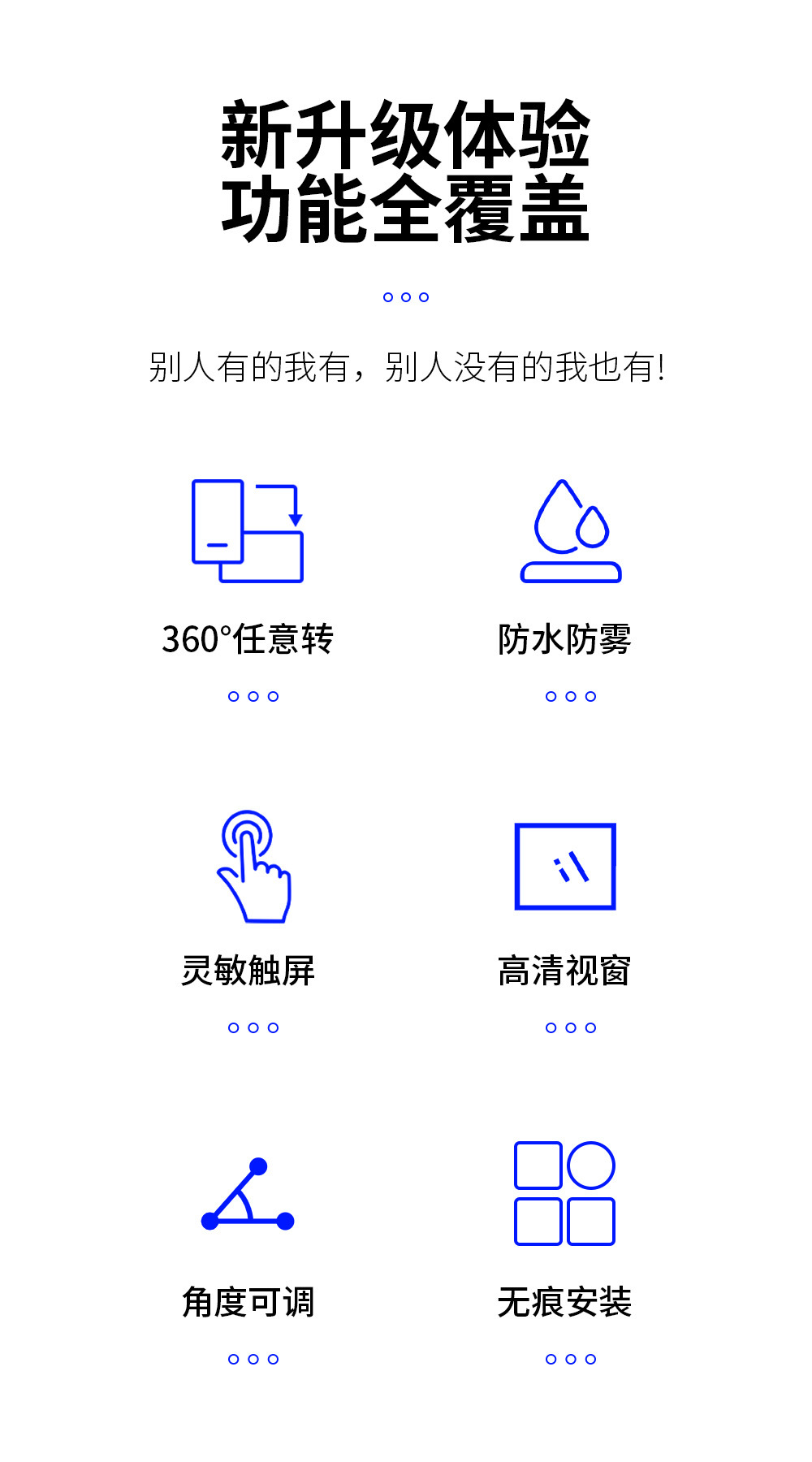 新升级体验
功能全覆盖

别人有的我有，别人没有的我也有!

360°任意转

防水防雾

灵敏触屏

高清视窗

角度可调

无痕安装