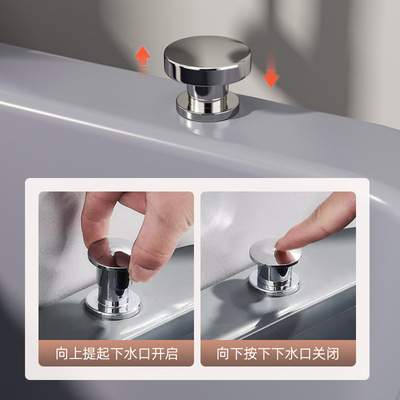 向上提起下水口开启

向下按下下水口关闭