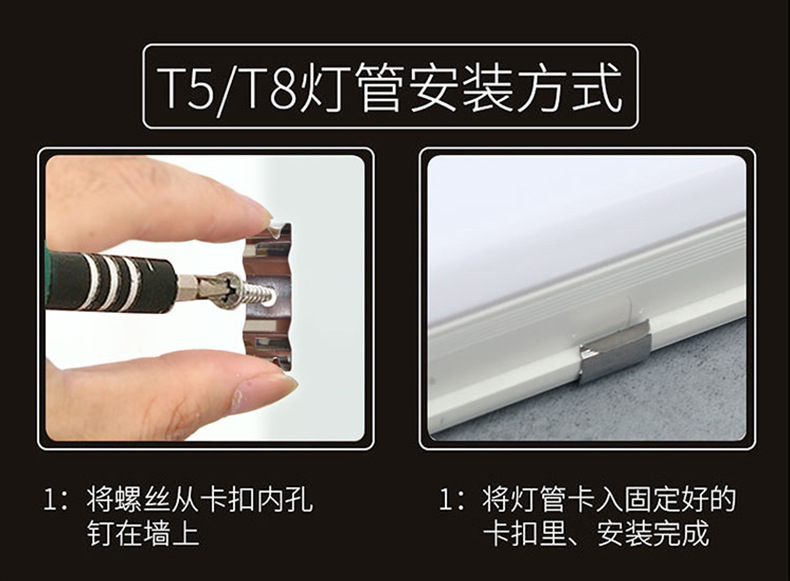 T5/T8灯管安装方式

1：将螺丝从卡扣内孔钉在墙上

1：将灯管卡入固定好的卡扣里、安装完成